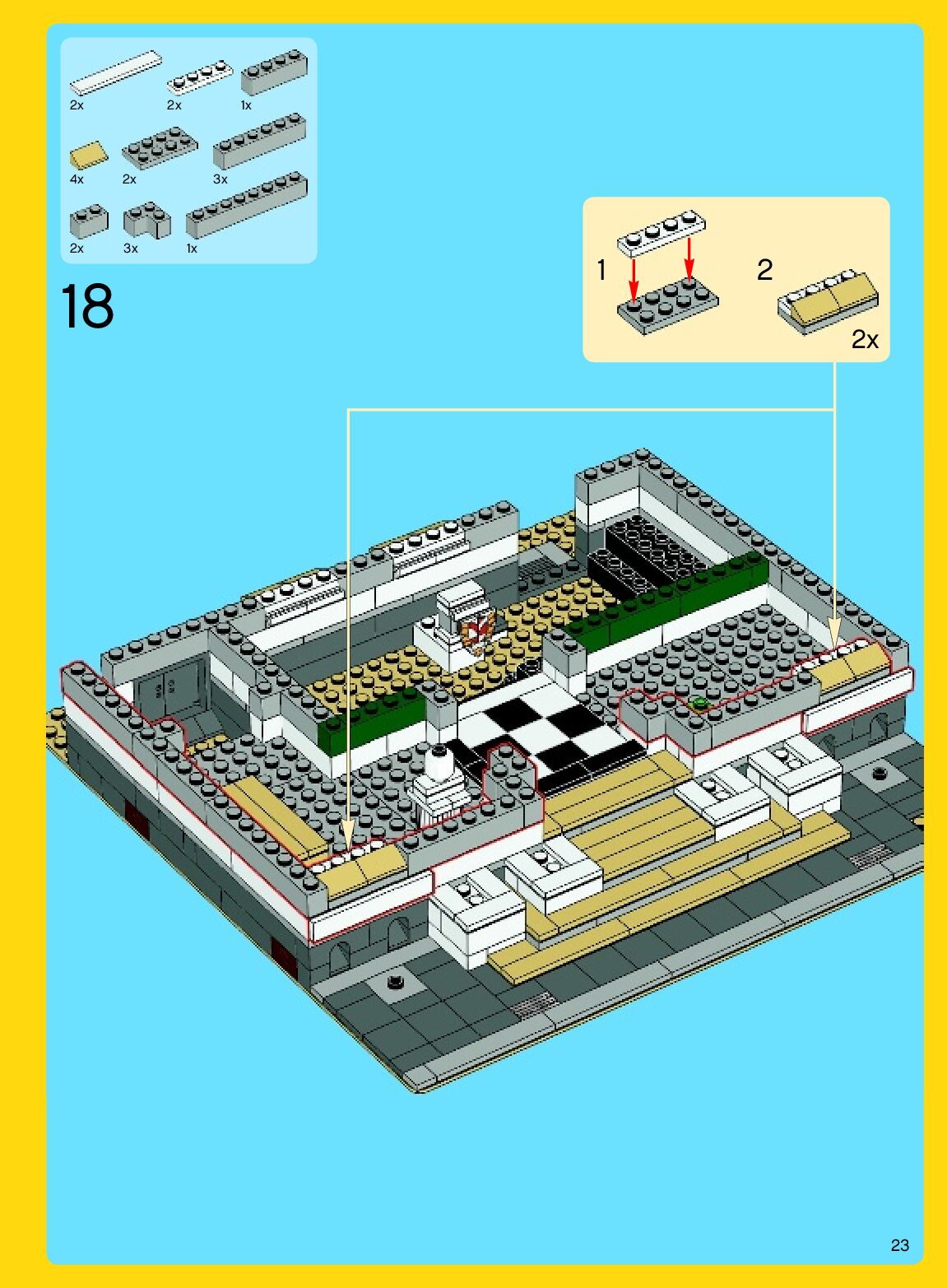 2x
2x
1x
4x
2x
3x
2x
3x
1x

18

1
2
2x

23