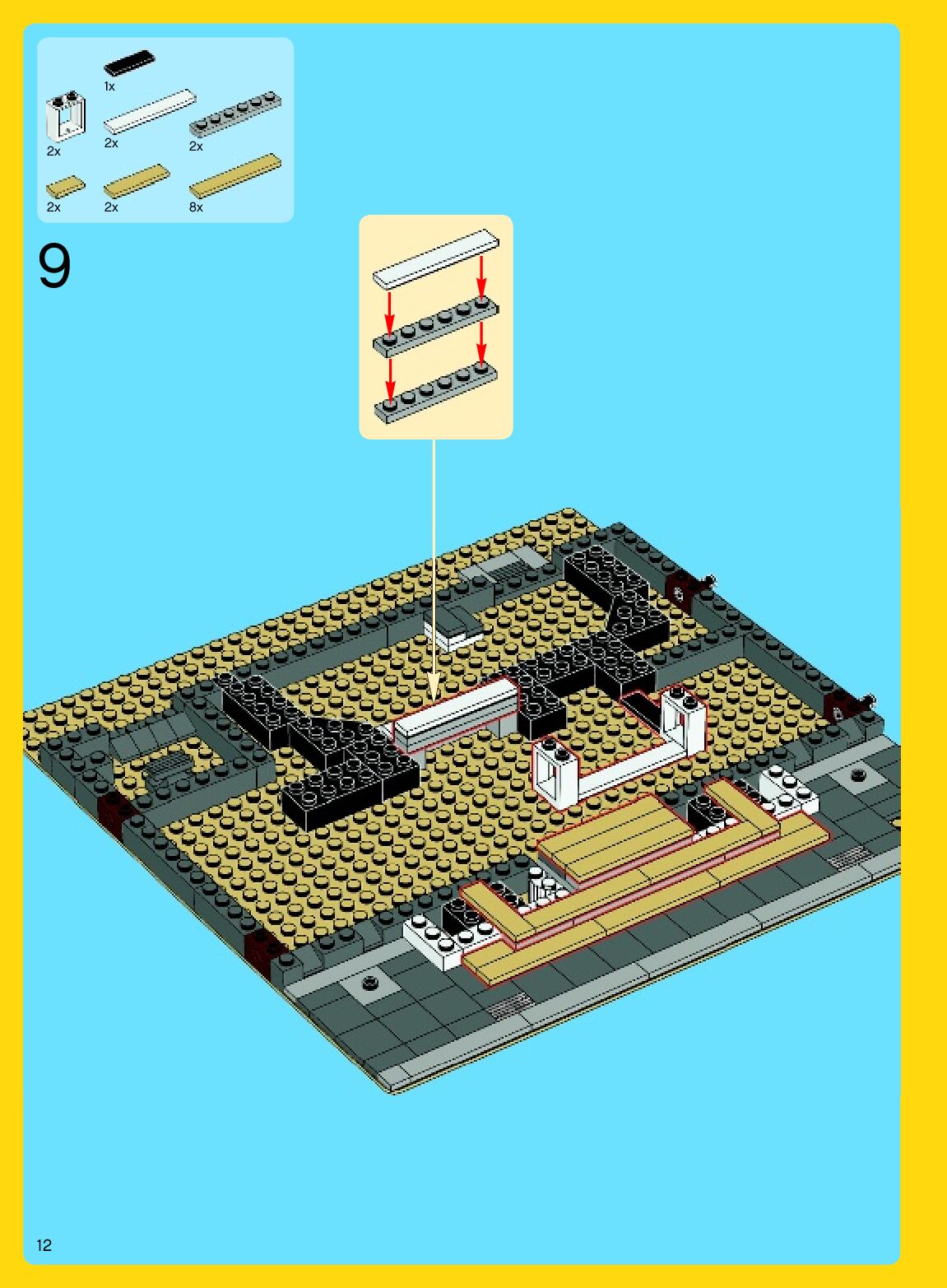 1x
2x
2x
2x
2x
2x
8x

9

12