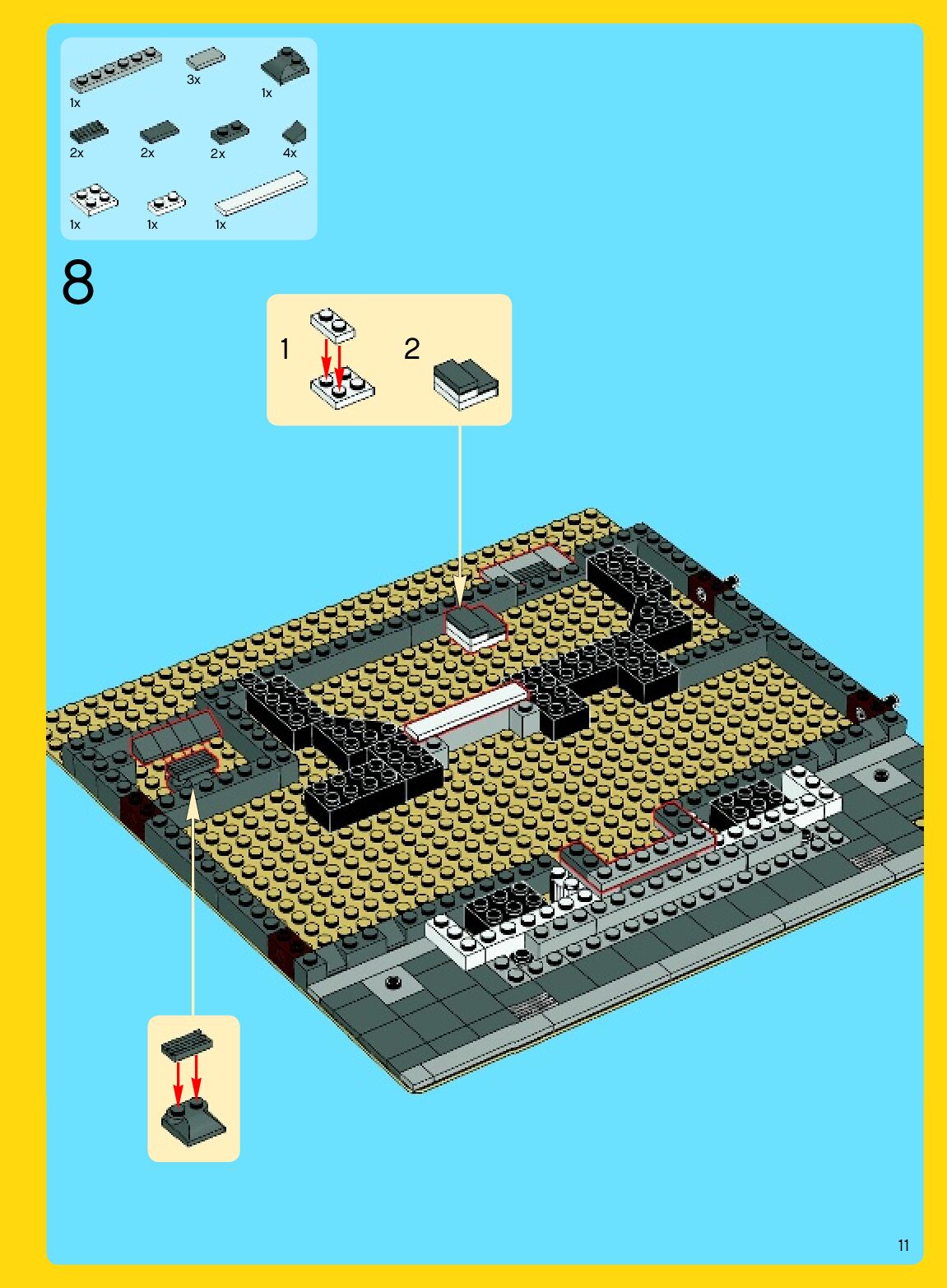 1x 3x 1x
2x 2x 2x 4x
1x 1x 1x

8

1 2

11