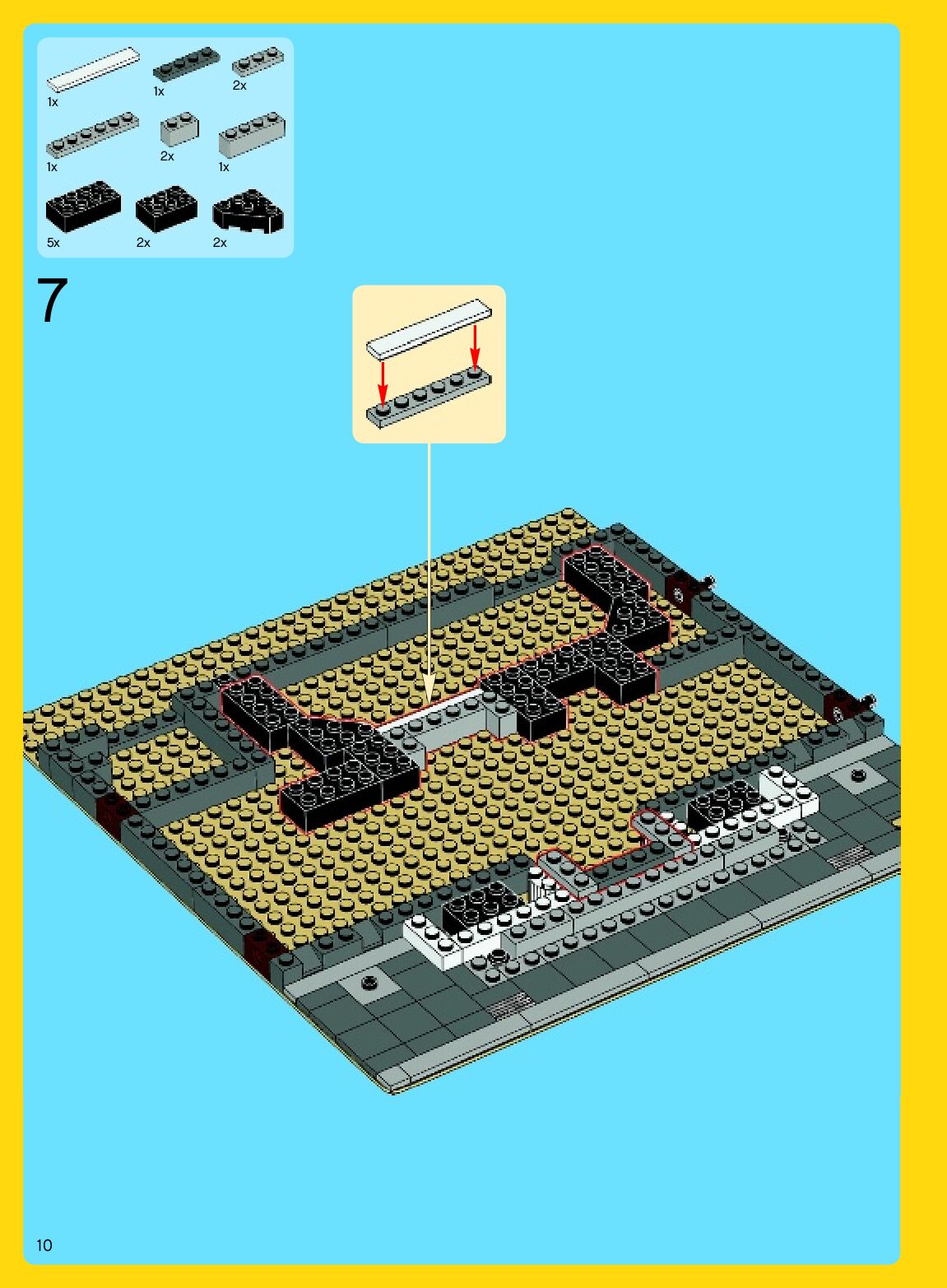 1x 1x 2x

1x 2x 1x

5x 2x 2x

7

10