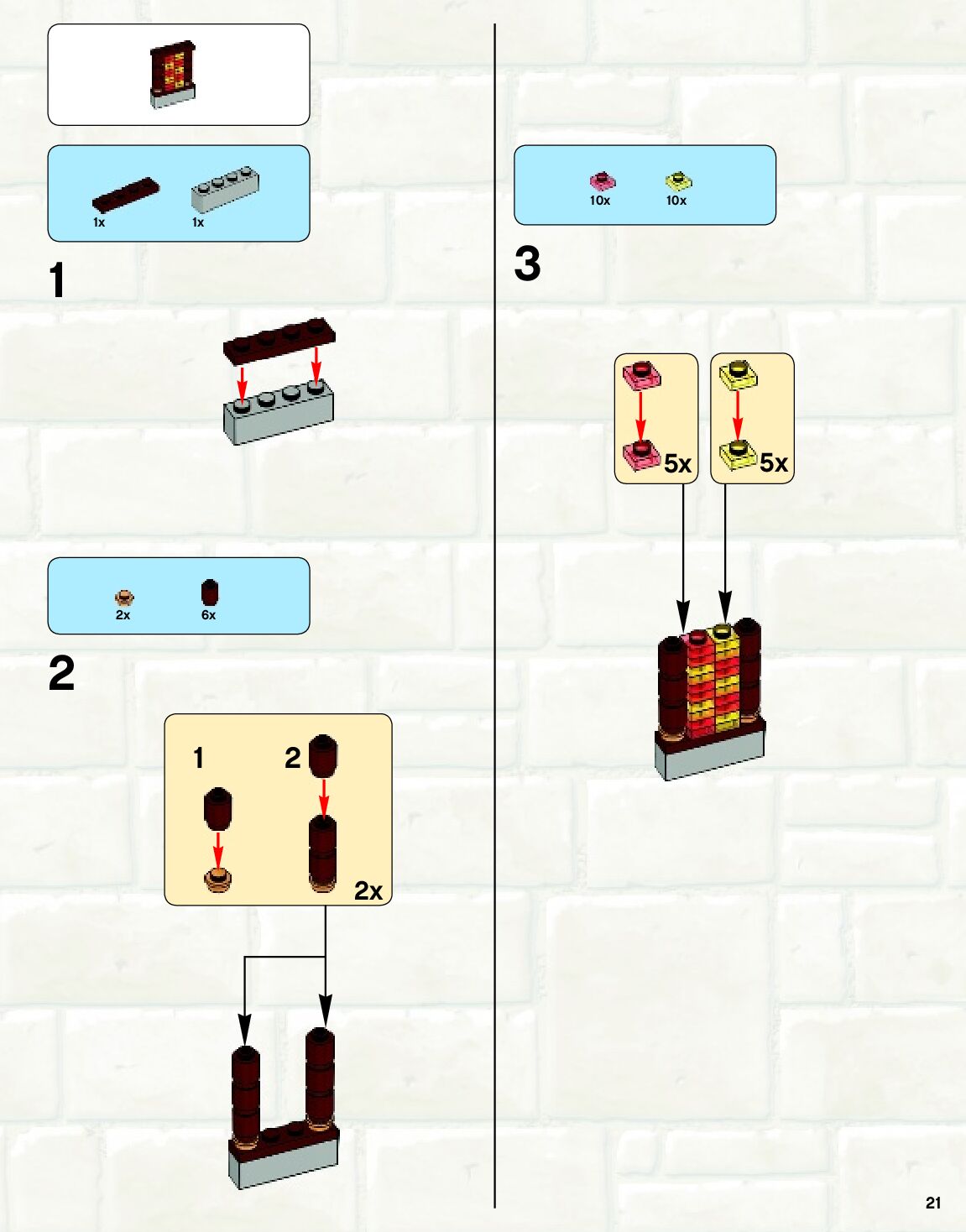 1x
1x

1

2x
6x

2

1
2
2x

10x
10x

3

5x
5x

21