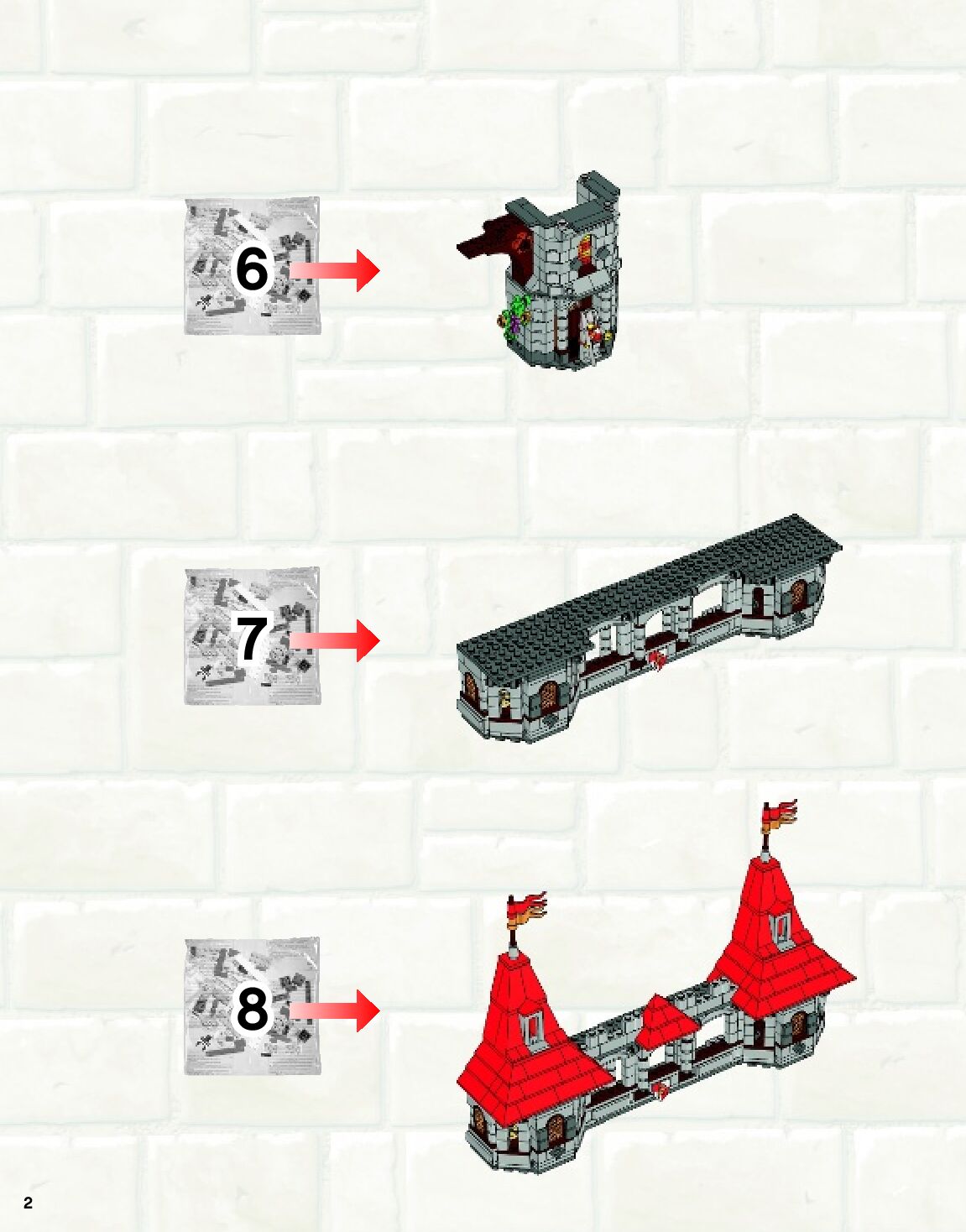 6

7

8

2