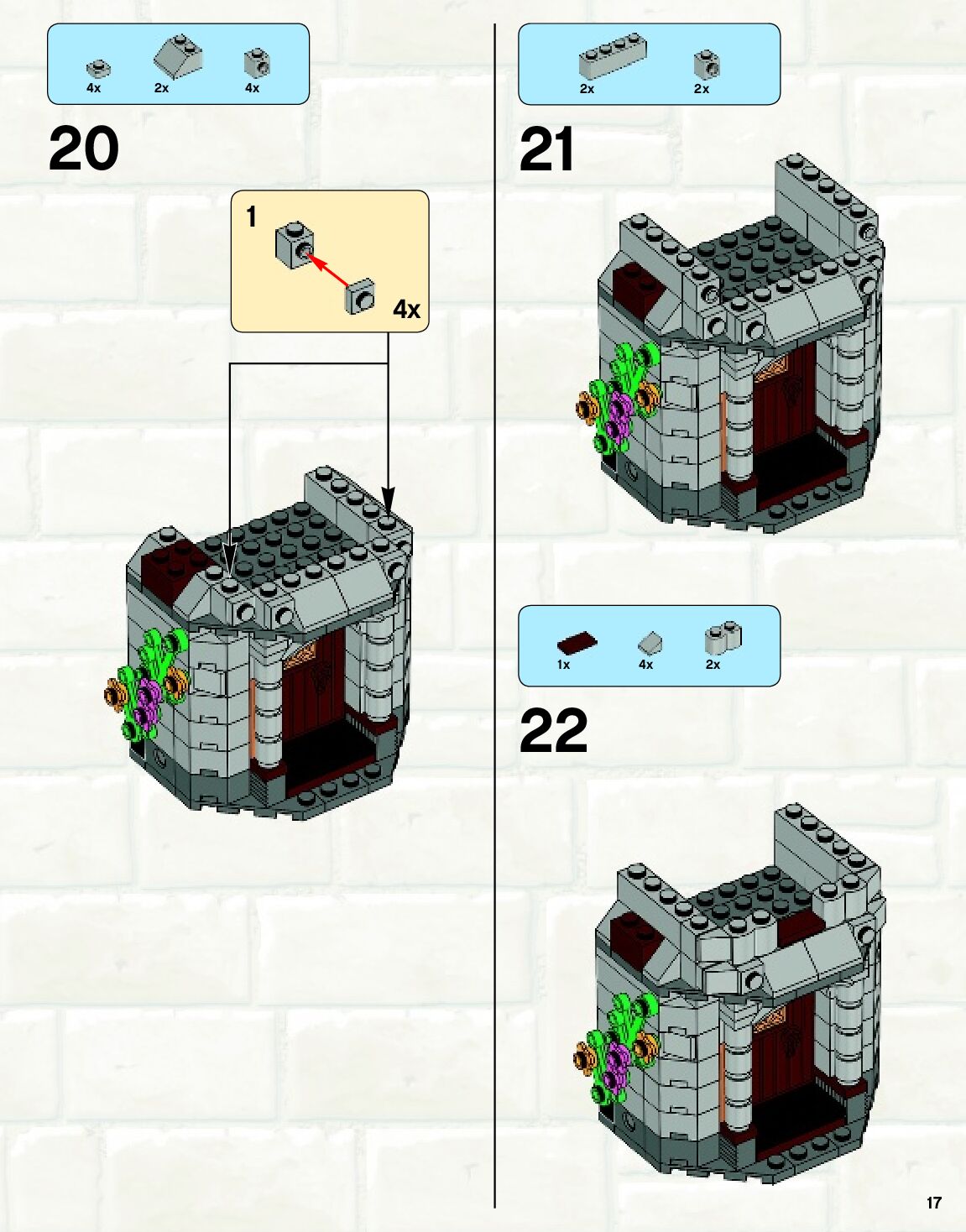 4x 2x 4x

20

1

4x

2x 2x

21

1x 4x 2x

22

17