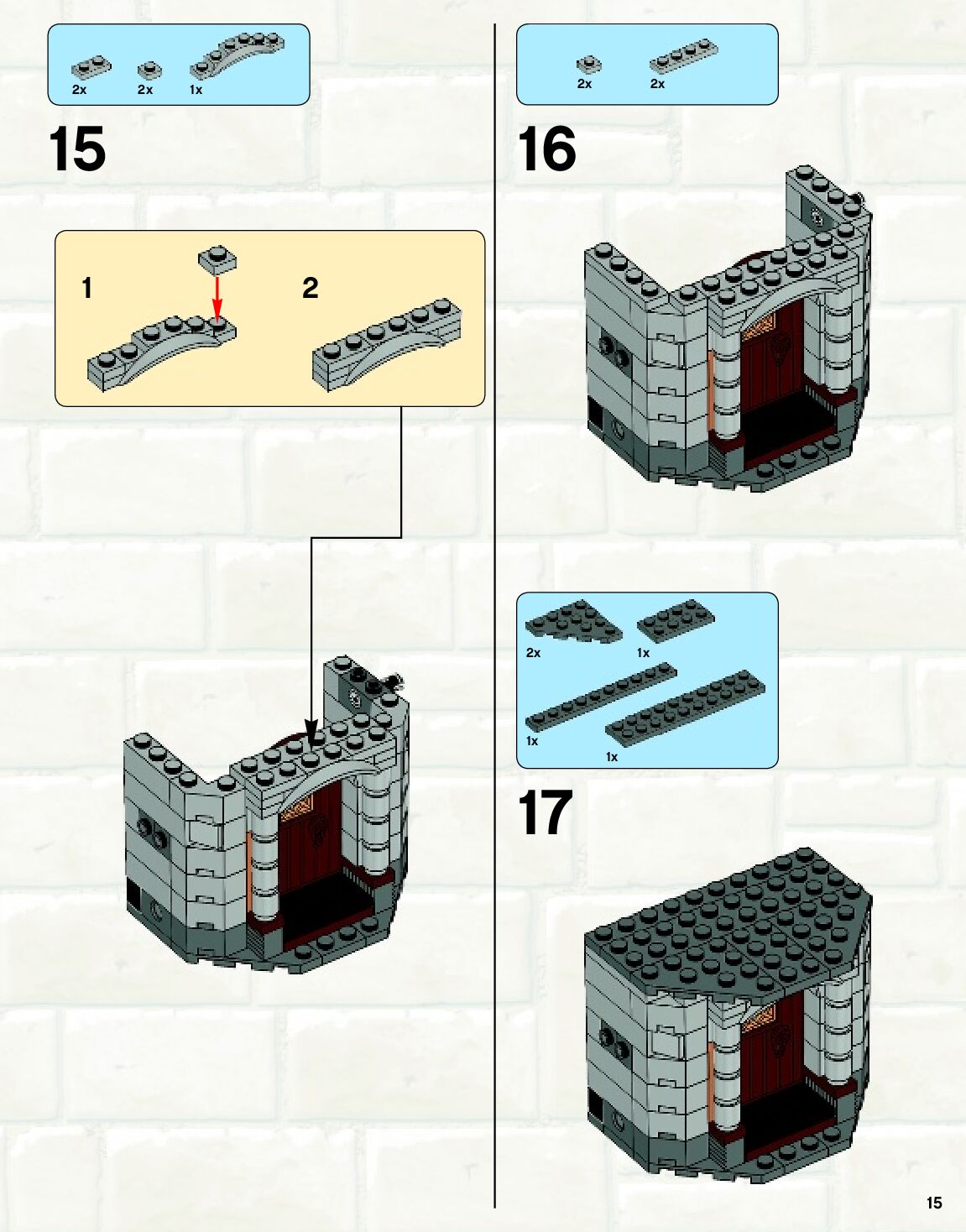 2x 2x 1x

15

1

2

2x 2x

16

2x 1x

1x 1x

17

15