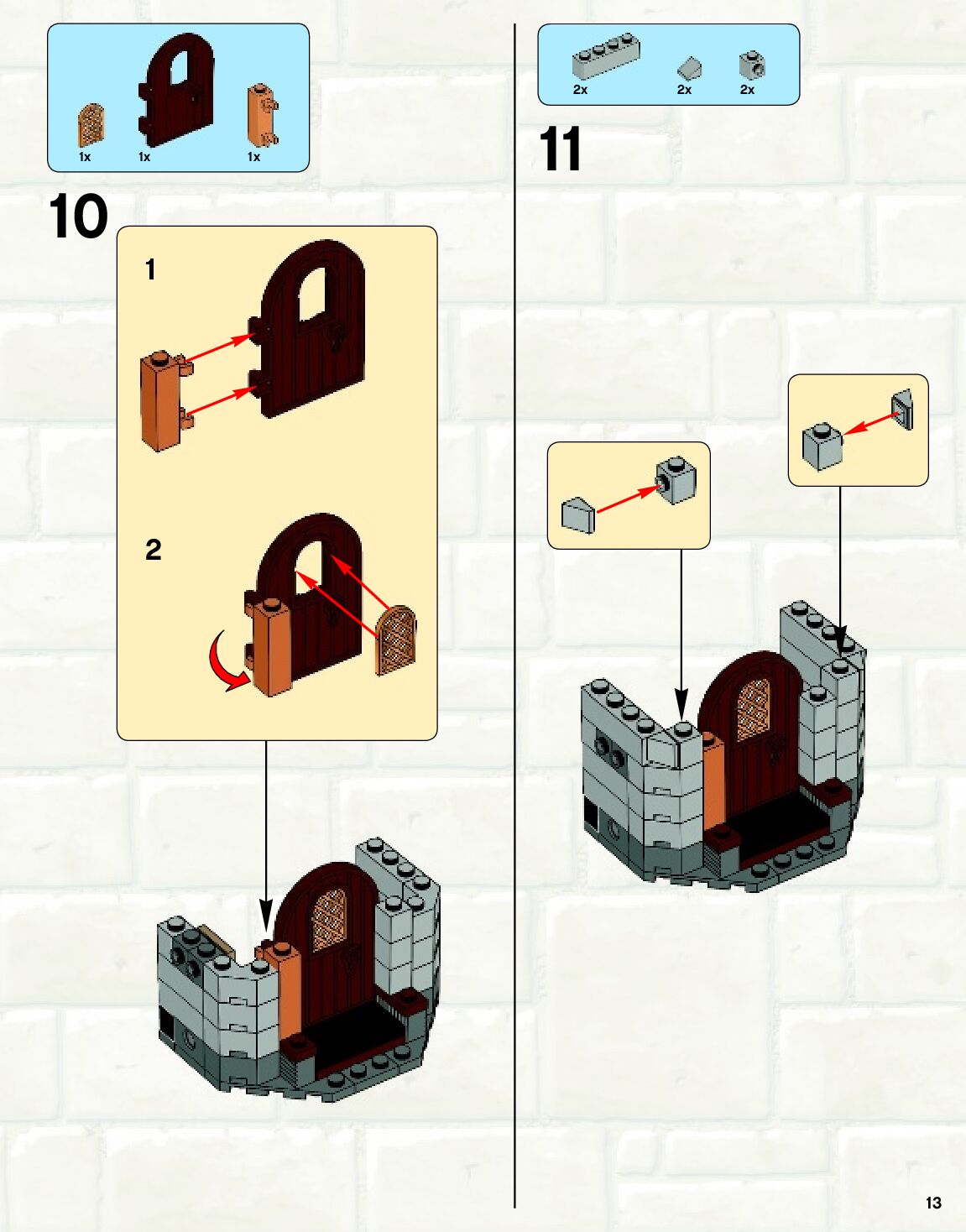 1x 1x 1x

10

1

2

2x 2x 2x

11

13