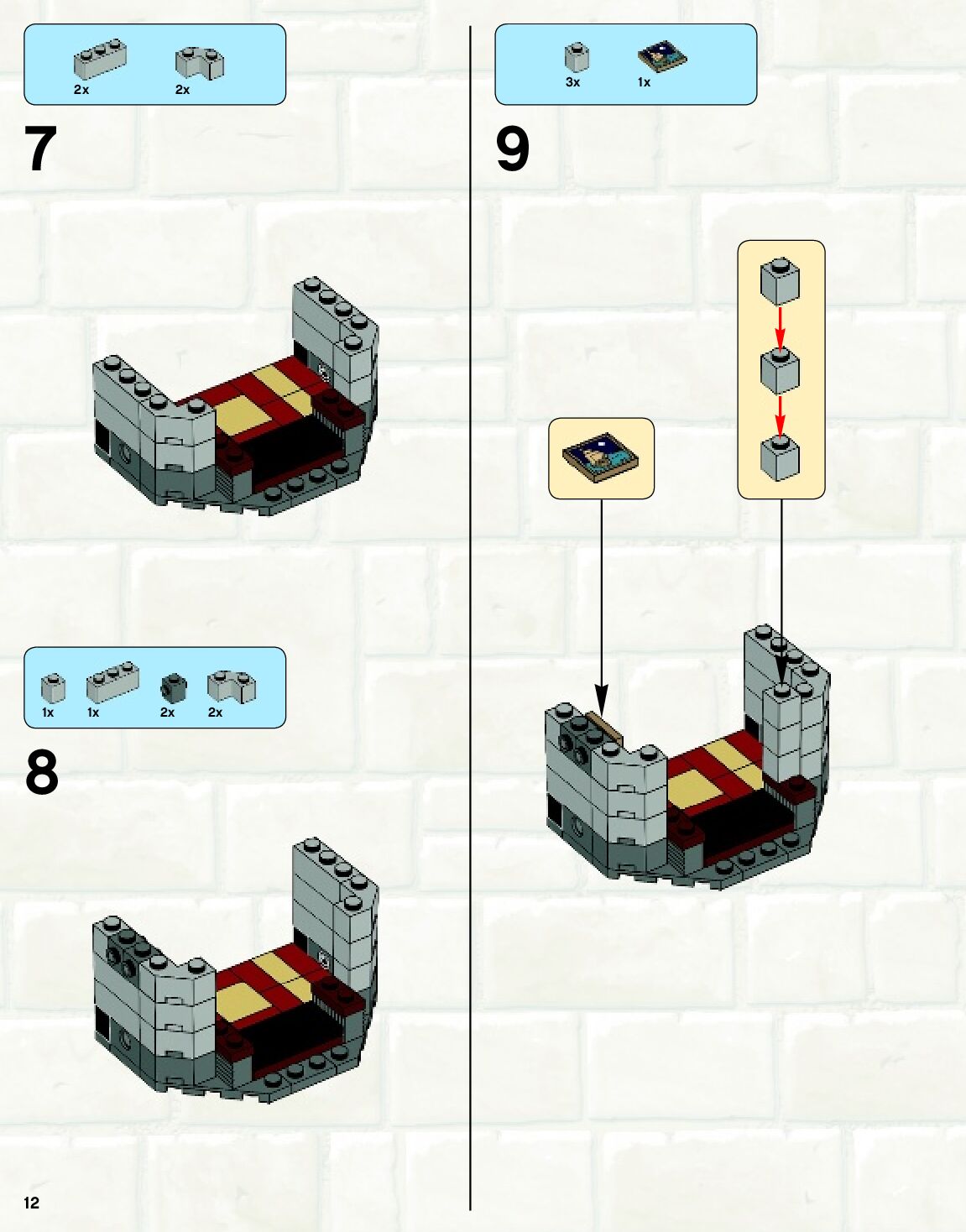 2x 2x

7

1x 1x 2x 2x

8

3x 1x

9

12