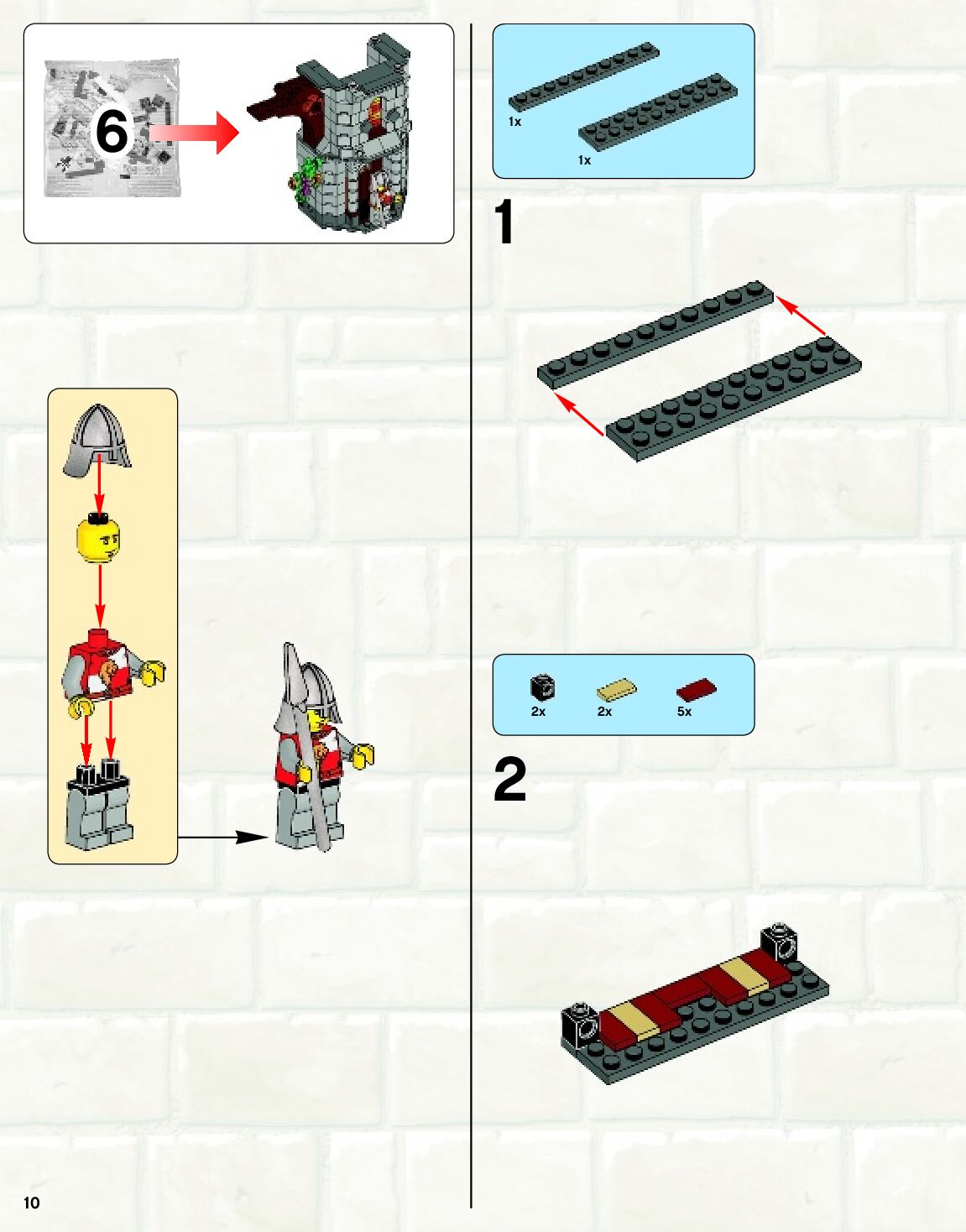 6

1x

1x

1

2x

2x

5x

2

10