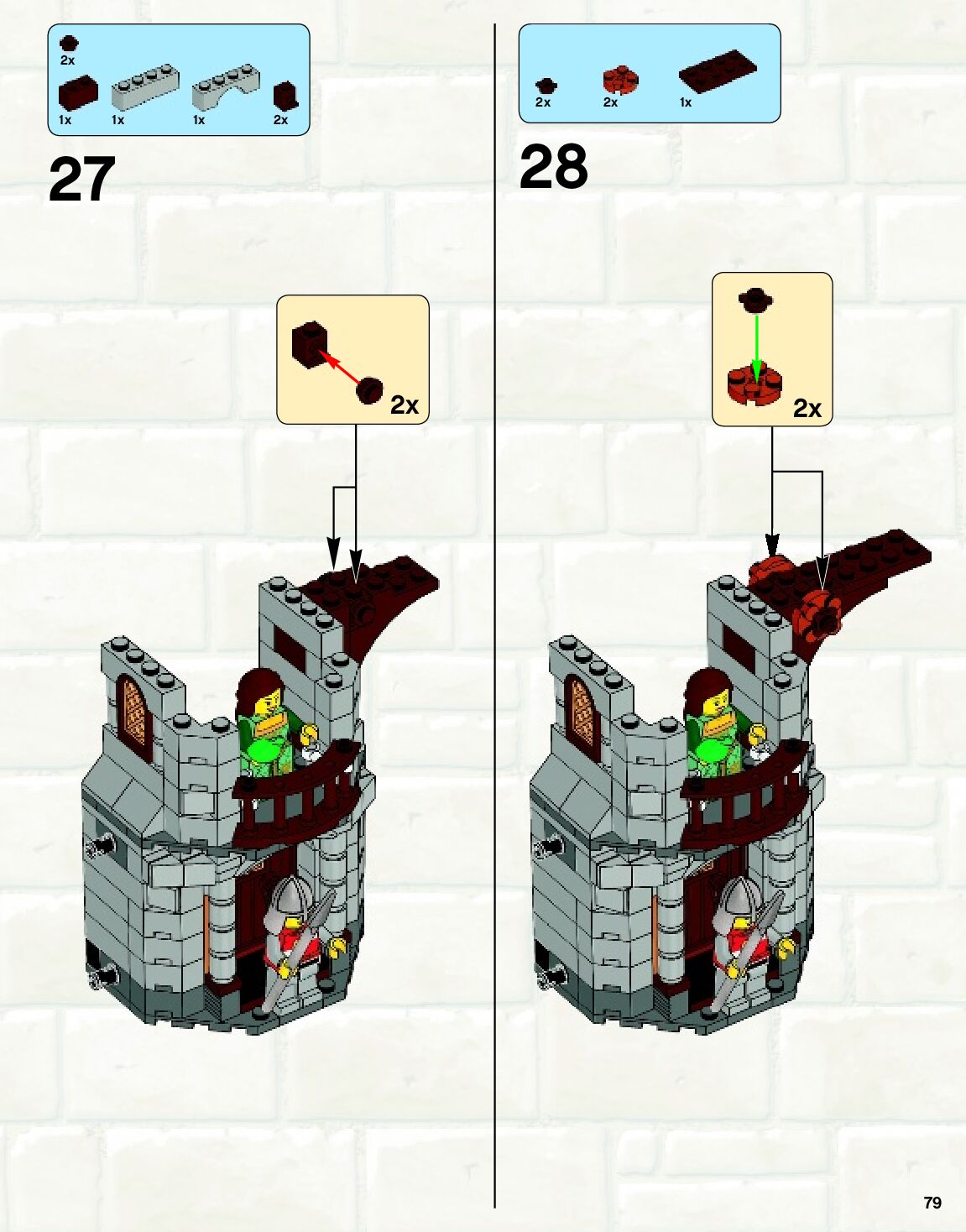 2x
1x
1x
1x
2x

27

2x

2x
2x
1x

28

2x

79