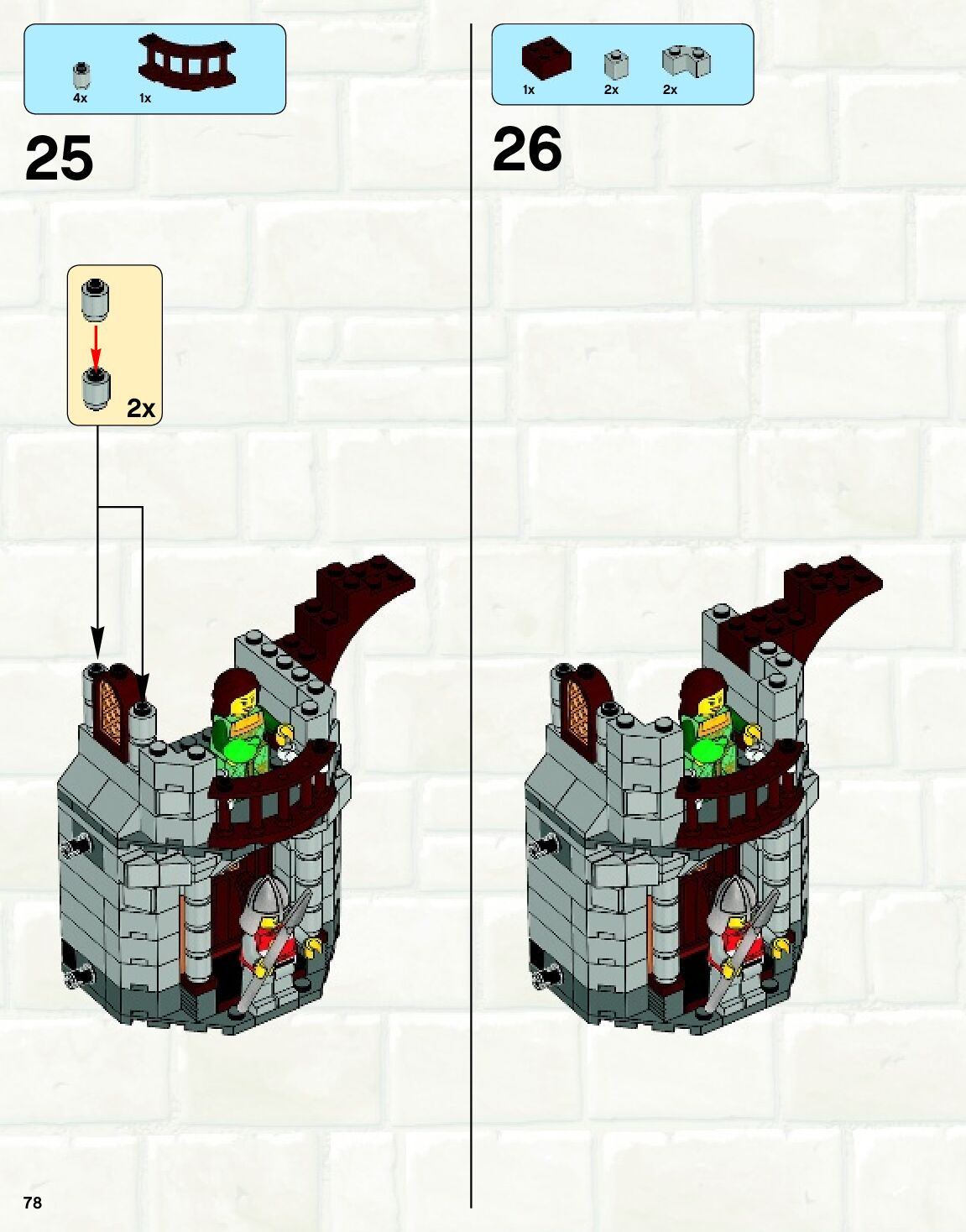 4x 1x

25

2x

1x 2x 2x

26

78