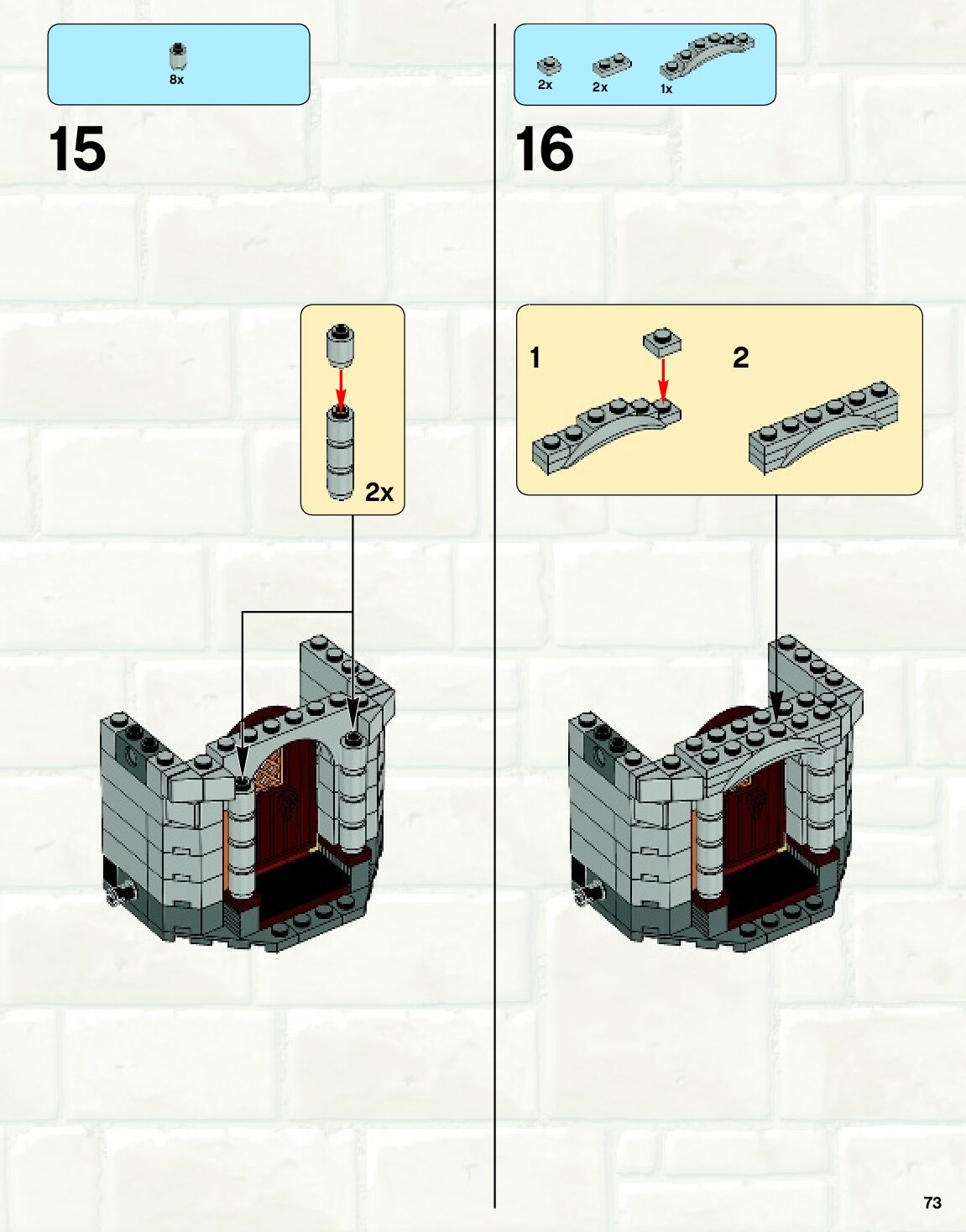 8x

15

2x

2x 2x 1x

16

1

2

73