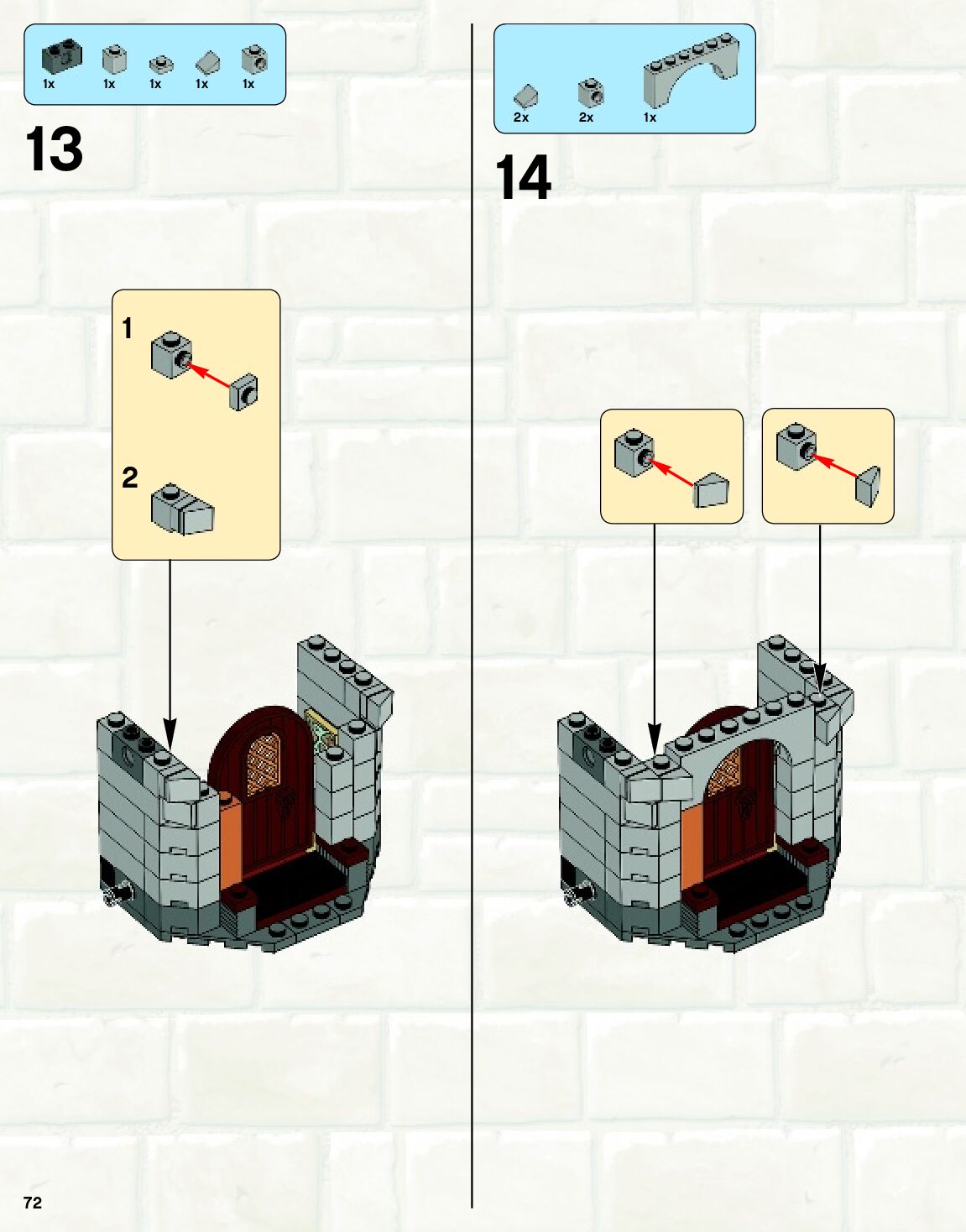 1x 1x 1x 1x 1x

13

1

2

2x 2x 1x

14

72