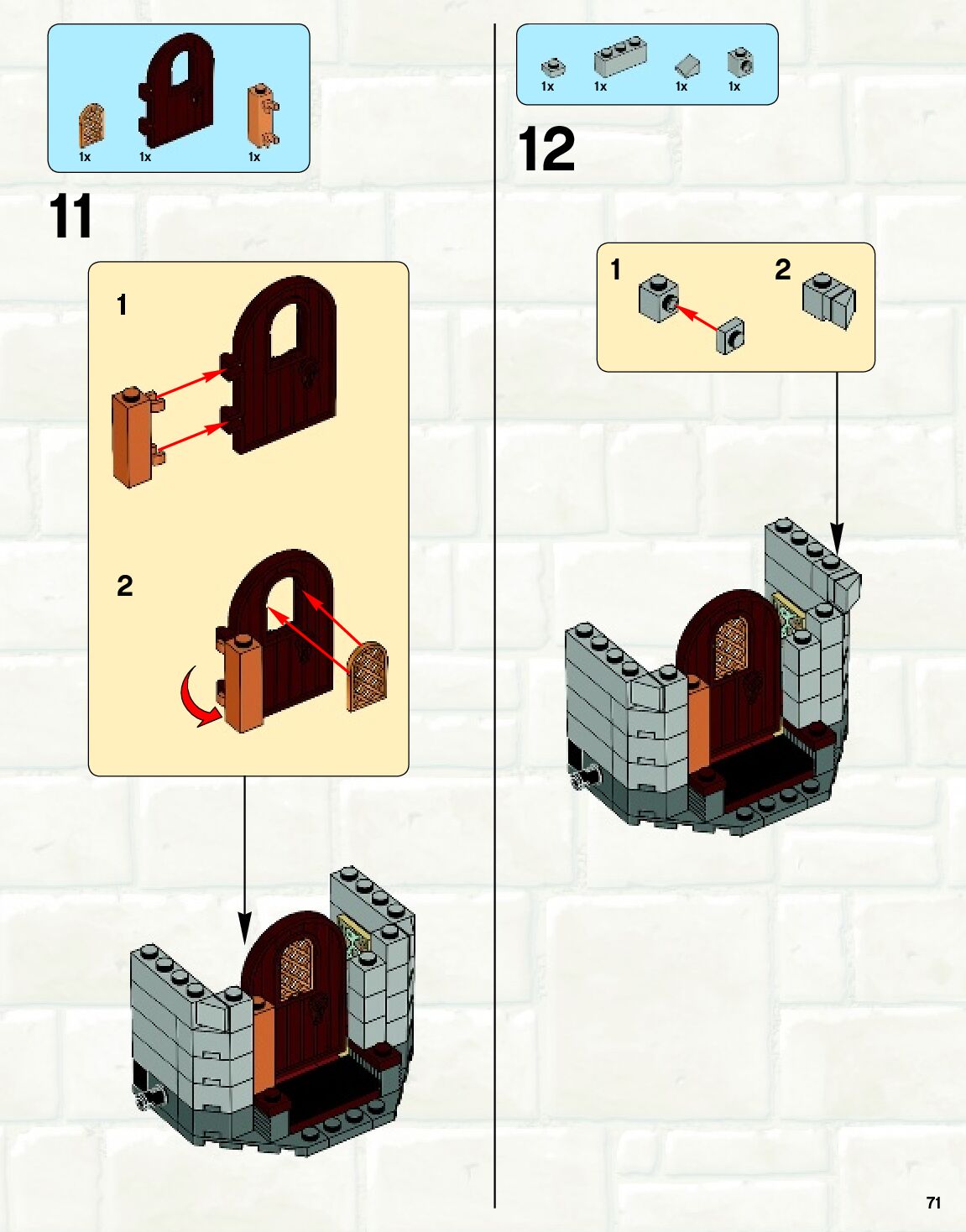 1x 1x 1x

11

1

2

1x 1x 1x 1x

12

1 2

71