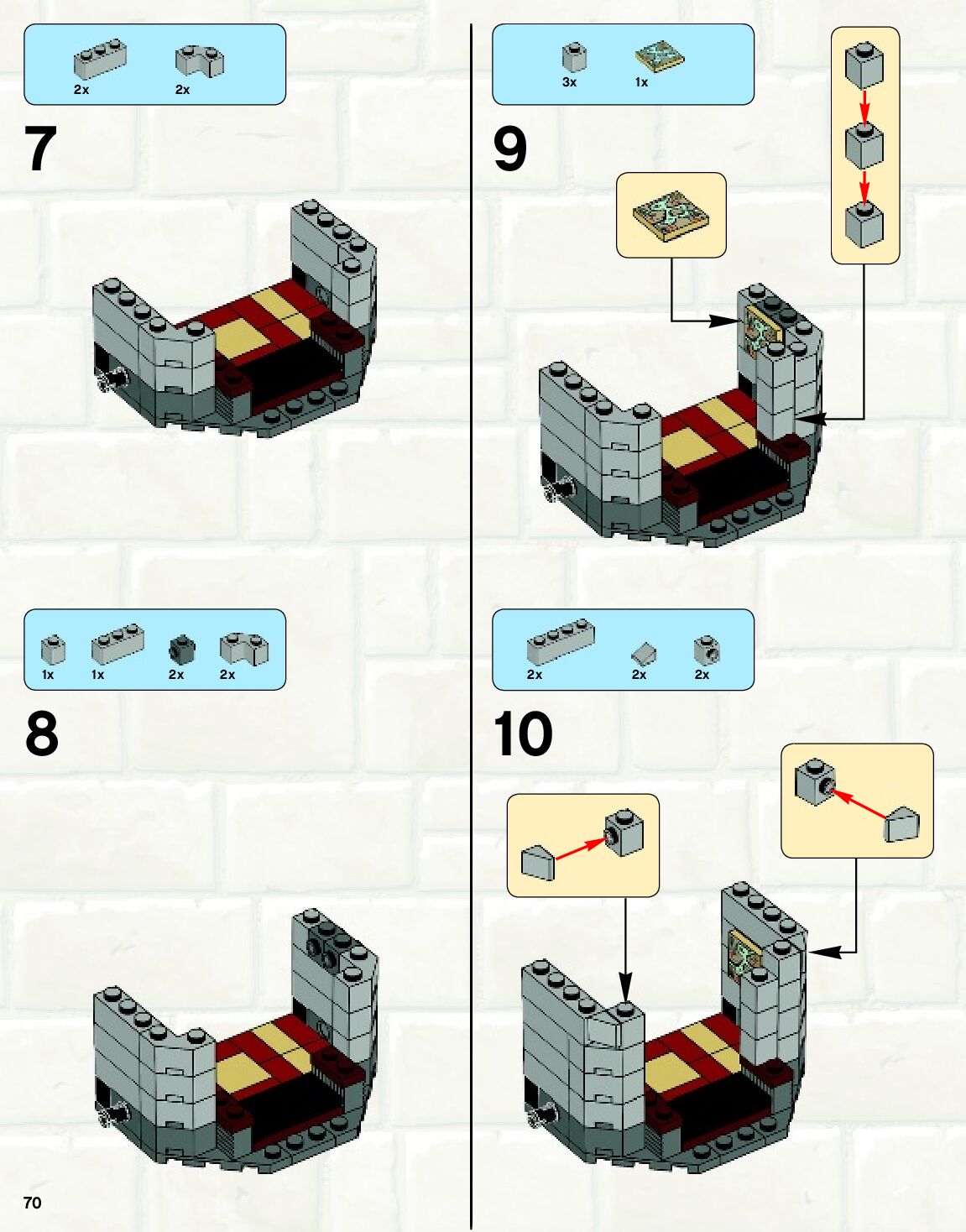 2x 2x

7

1x 1x 2x 2x

8

70

3x 1x

9

2x 2x 2x

10