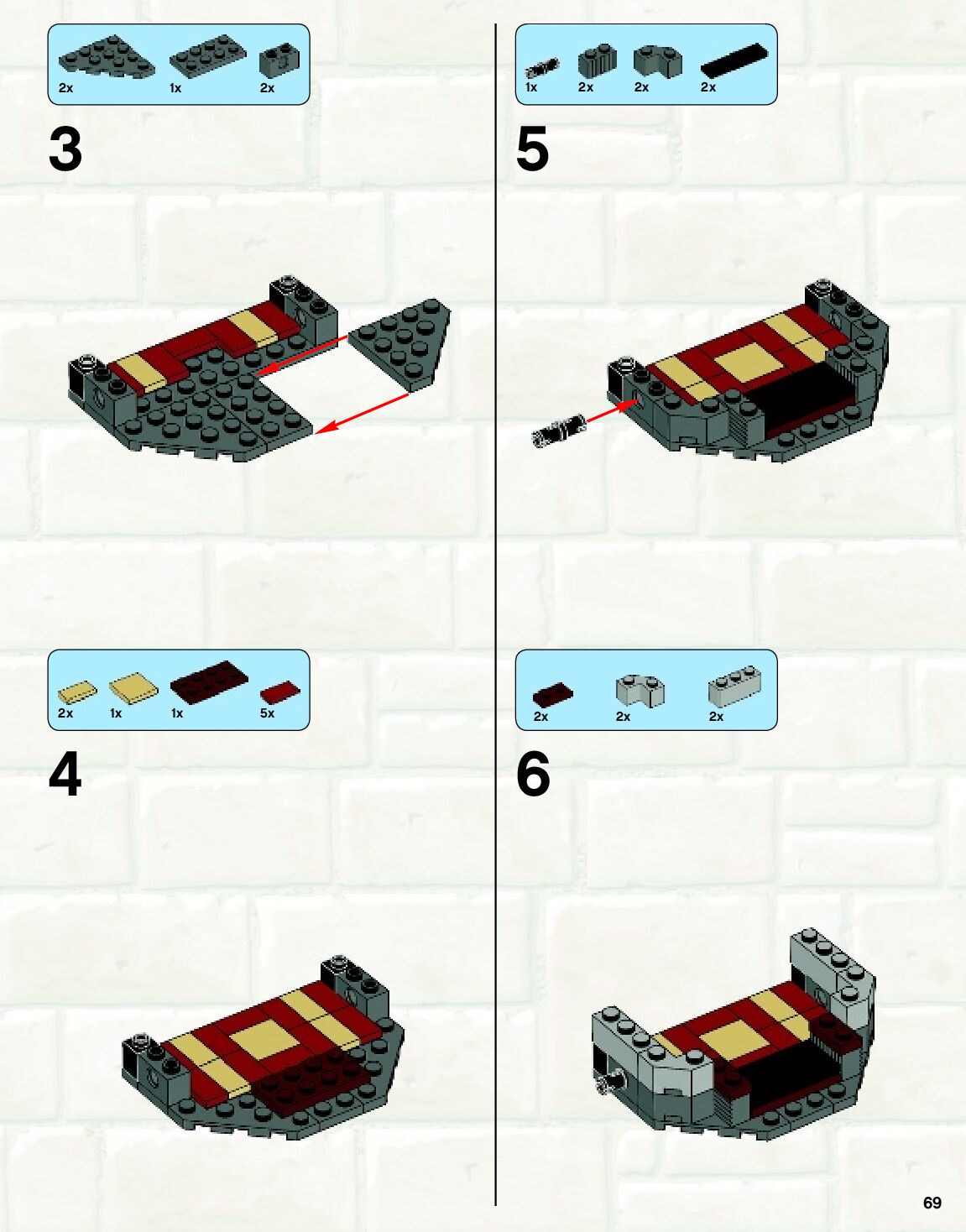 2x 1x 2x

3

2x 1x 1x 5x

4

1x 2x 2x 2x

5

2x 2x 2x

6

69