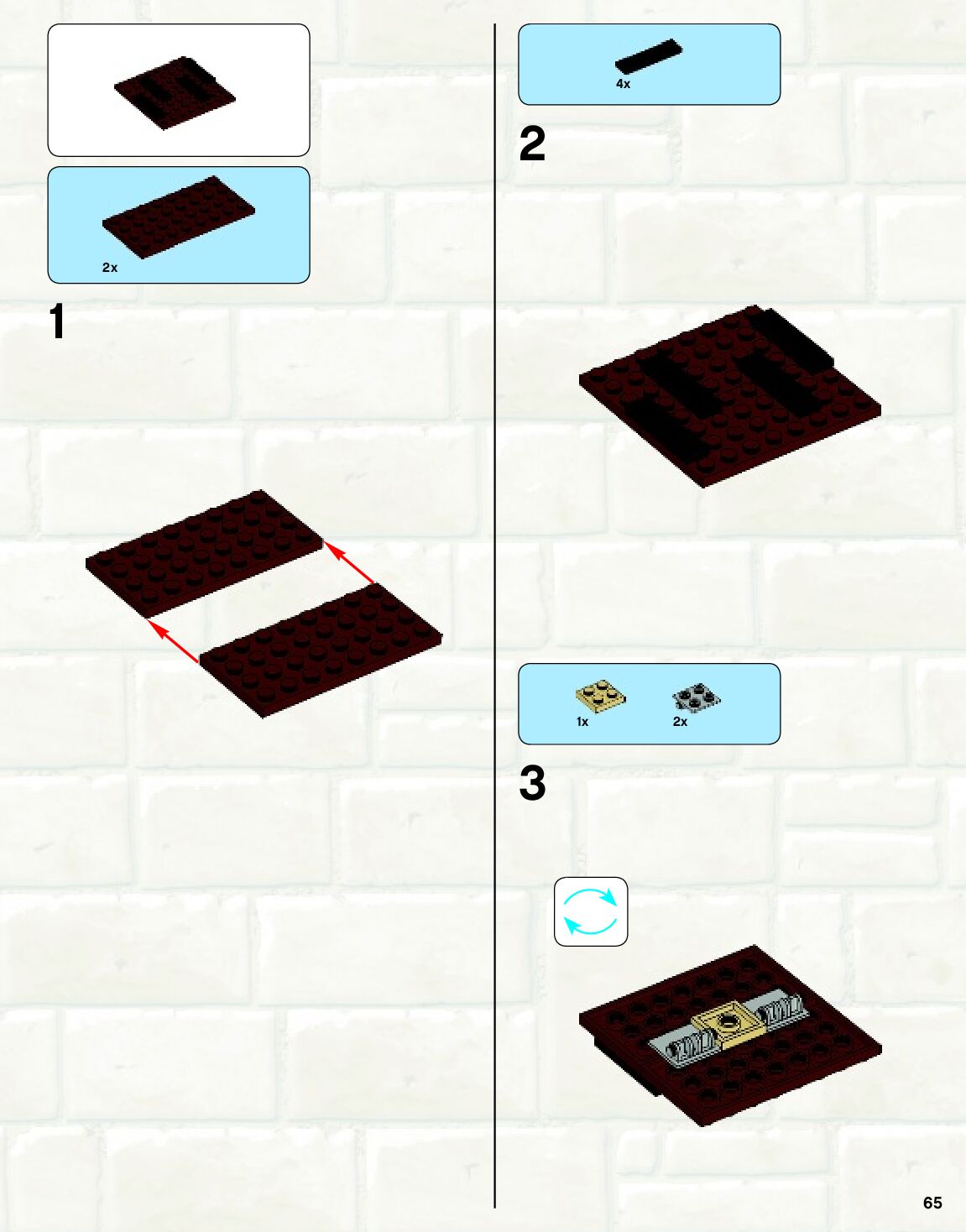 2x

1

4x

2

1x

2x

3

65