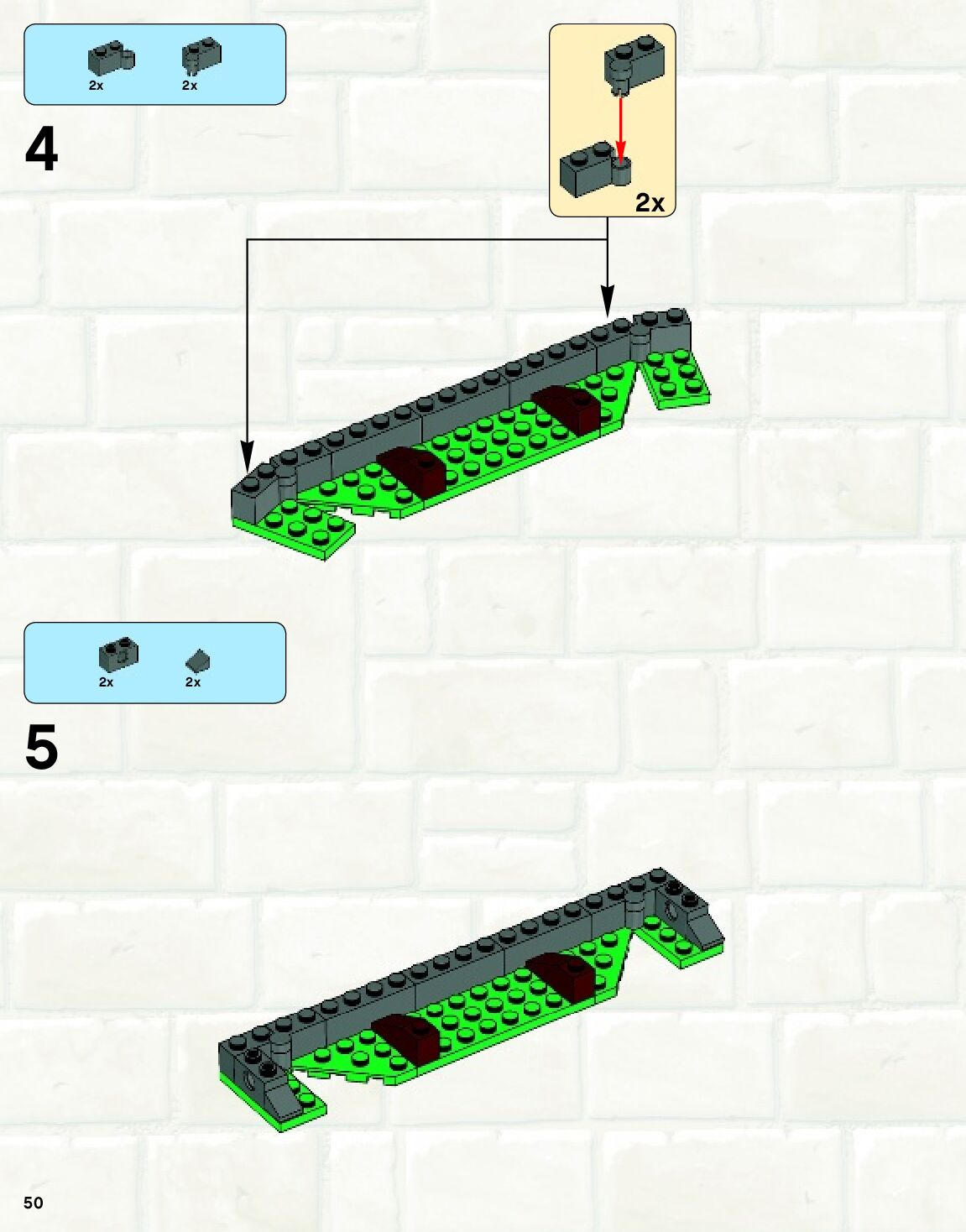 2x 2x

4

2x

2x 2x

5

50