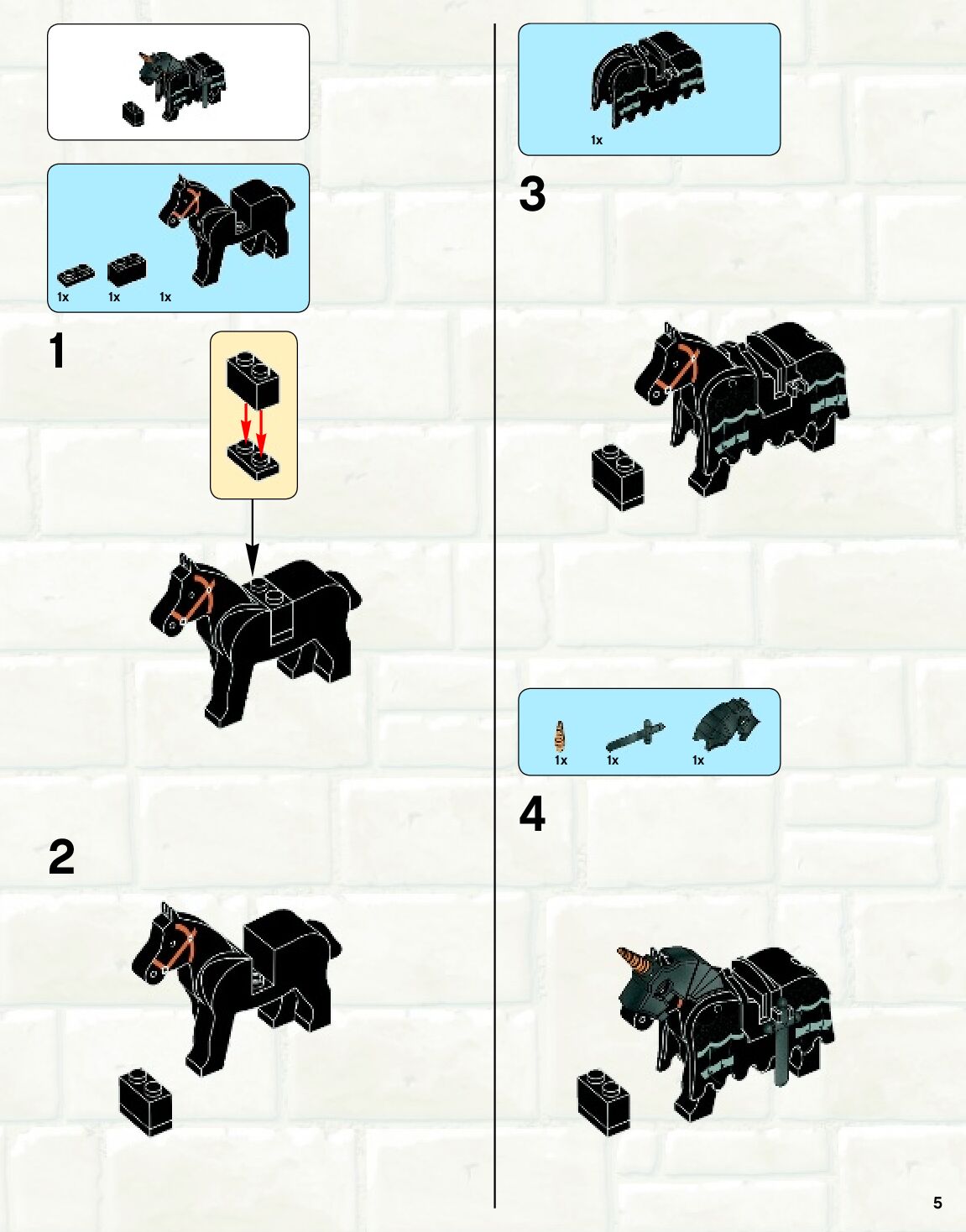 1x 1x 1x

1

2

1x

3

1x 1x 1x

4

5