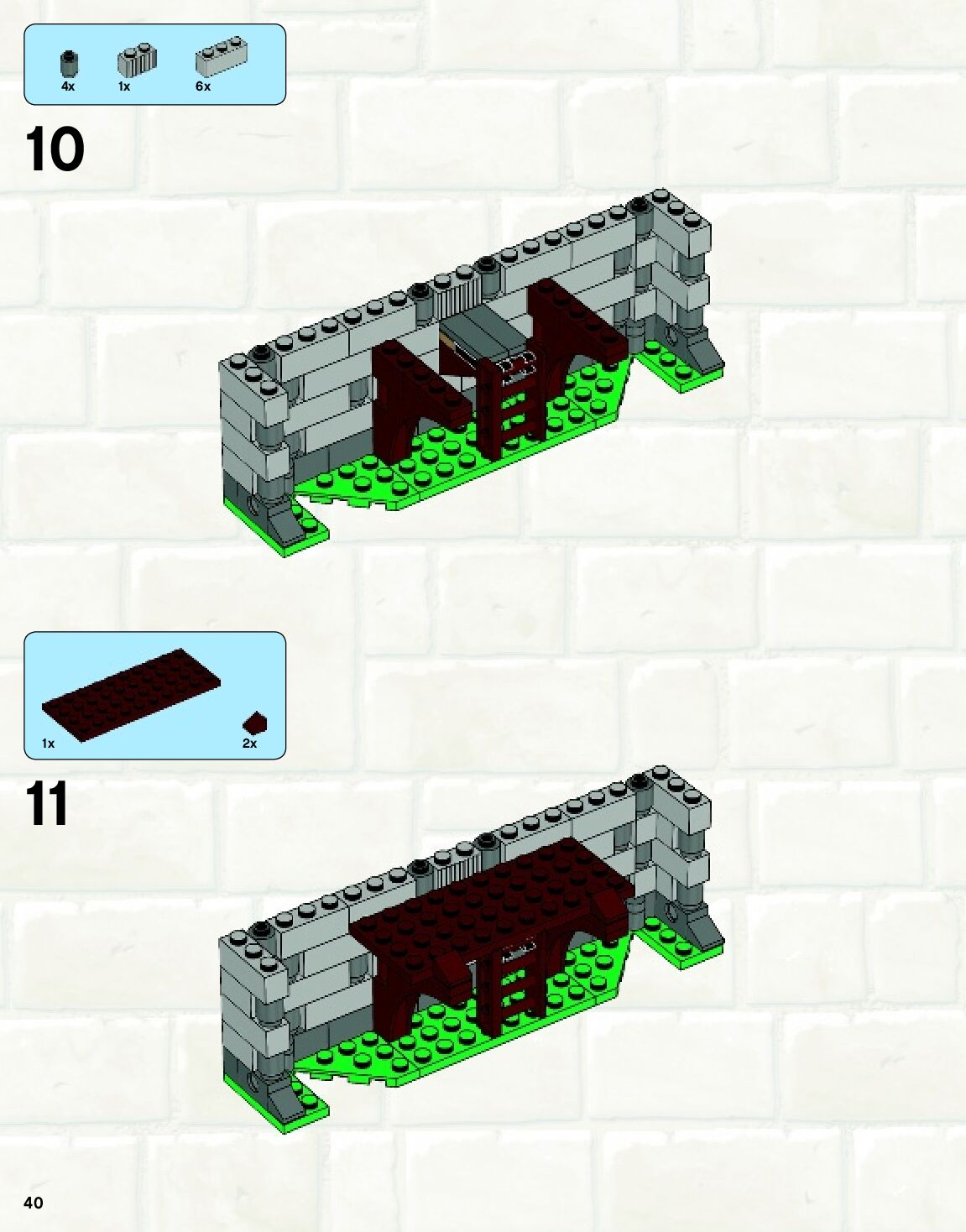 4x 1x 6x

10

1x 2x

11

40