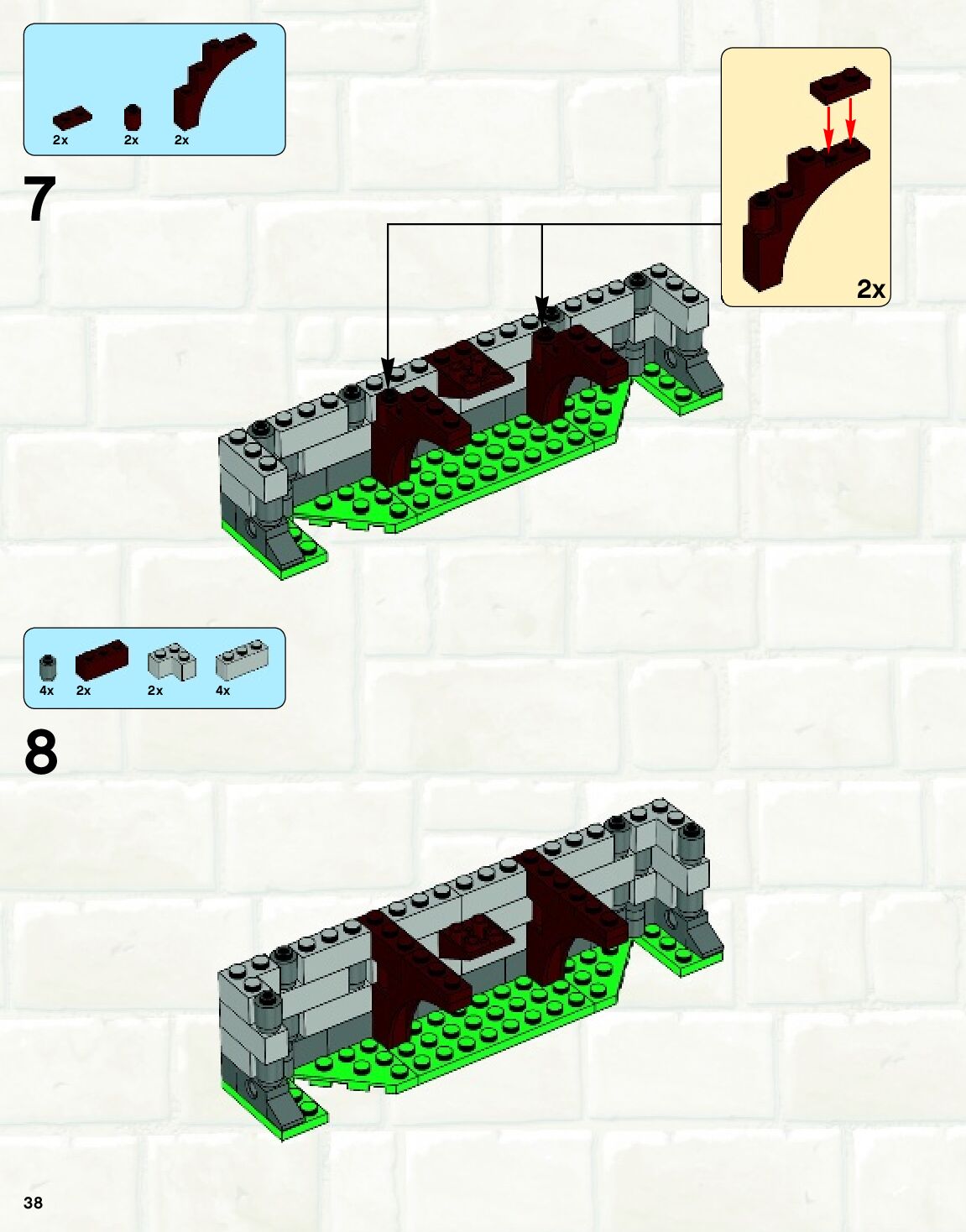 2x 2x 2x

7

2x

4x 2x 2x 4x

8

38