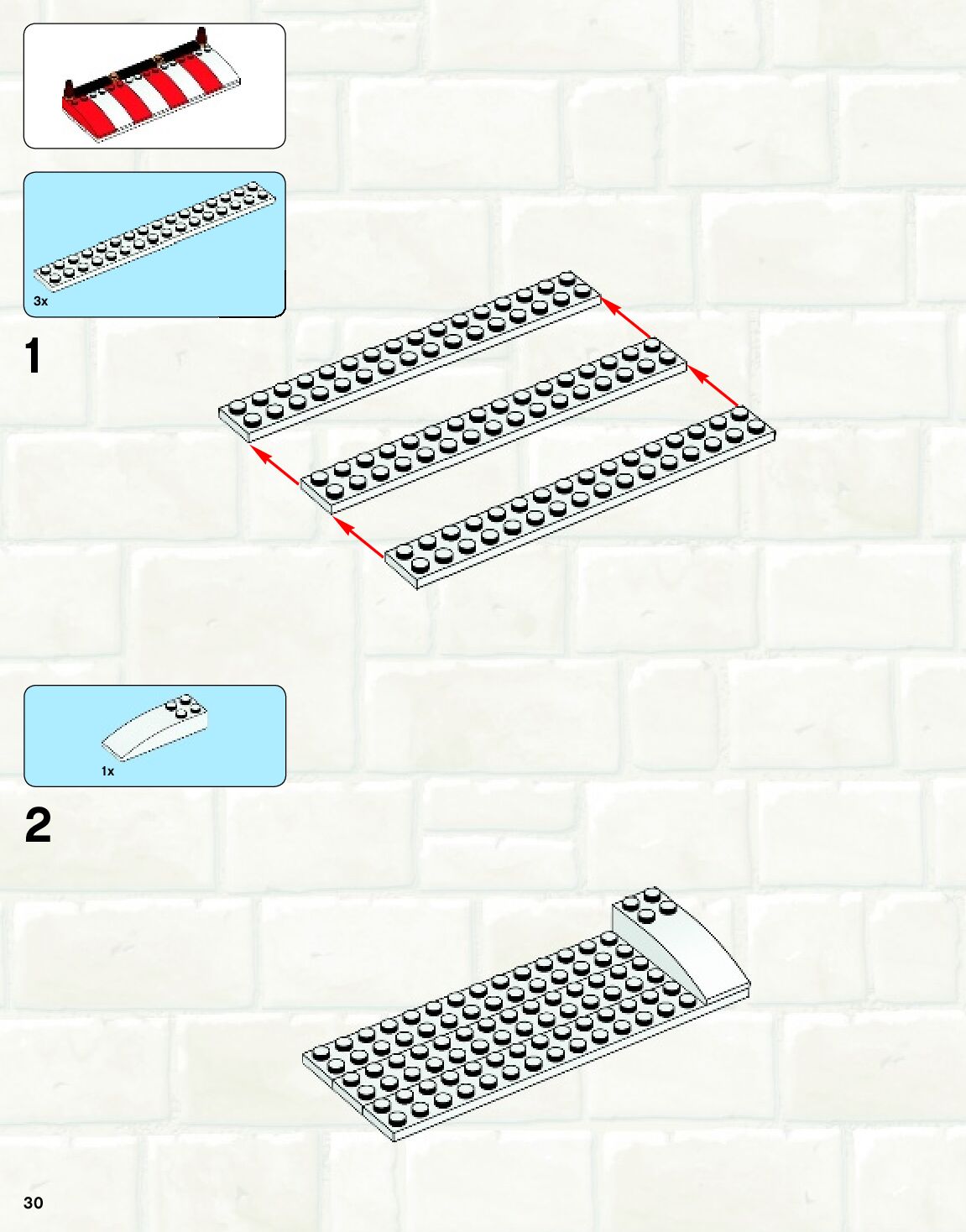 3x

1

1x

2

30