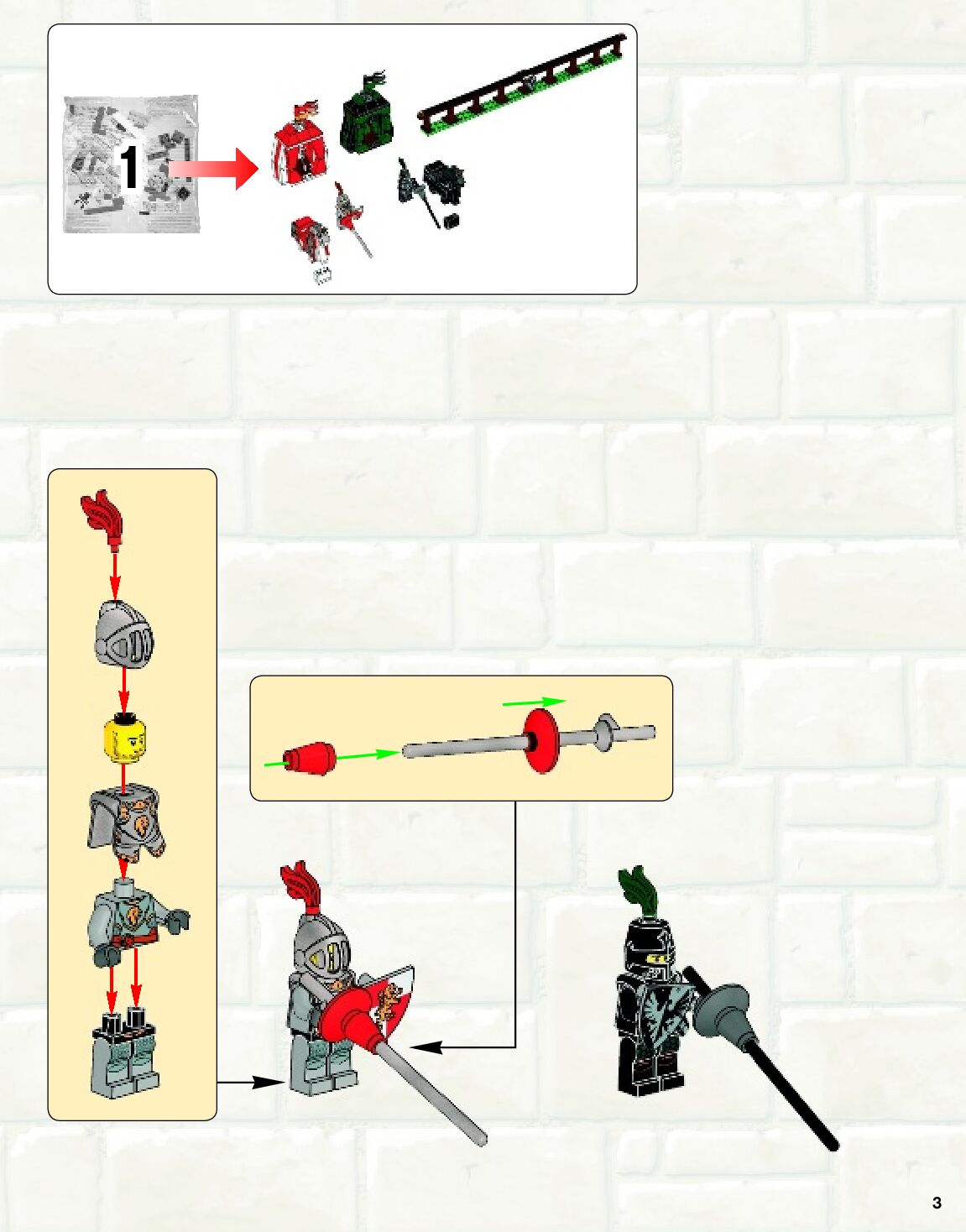 1

3