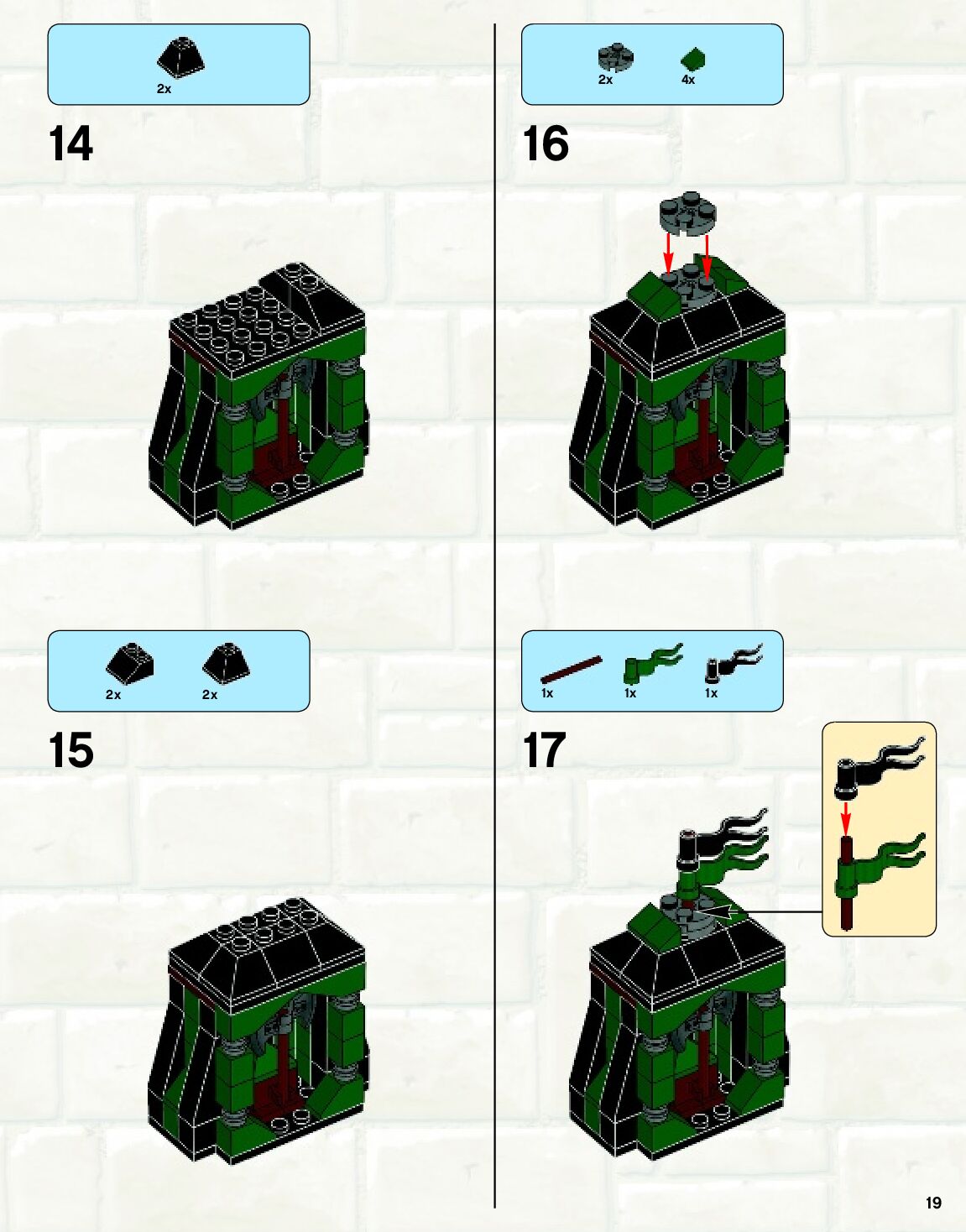 2x

14

2x 2x

15

2x 4x

16

1x 1x 1x

17

19