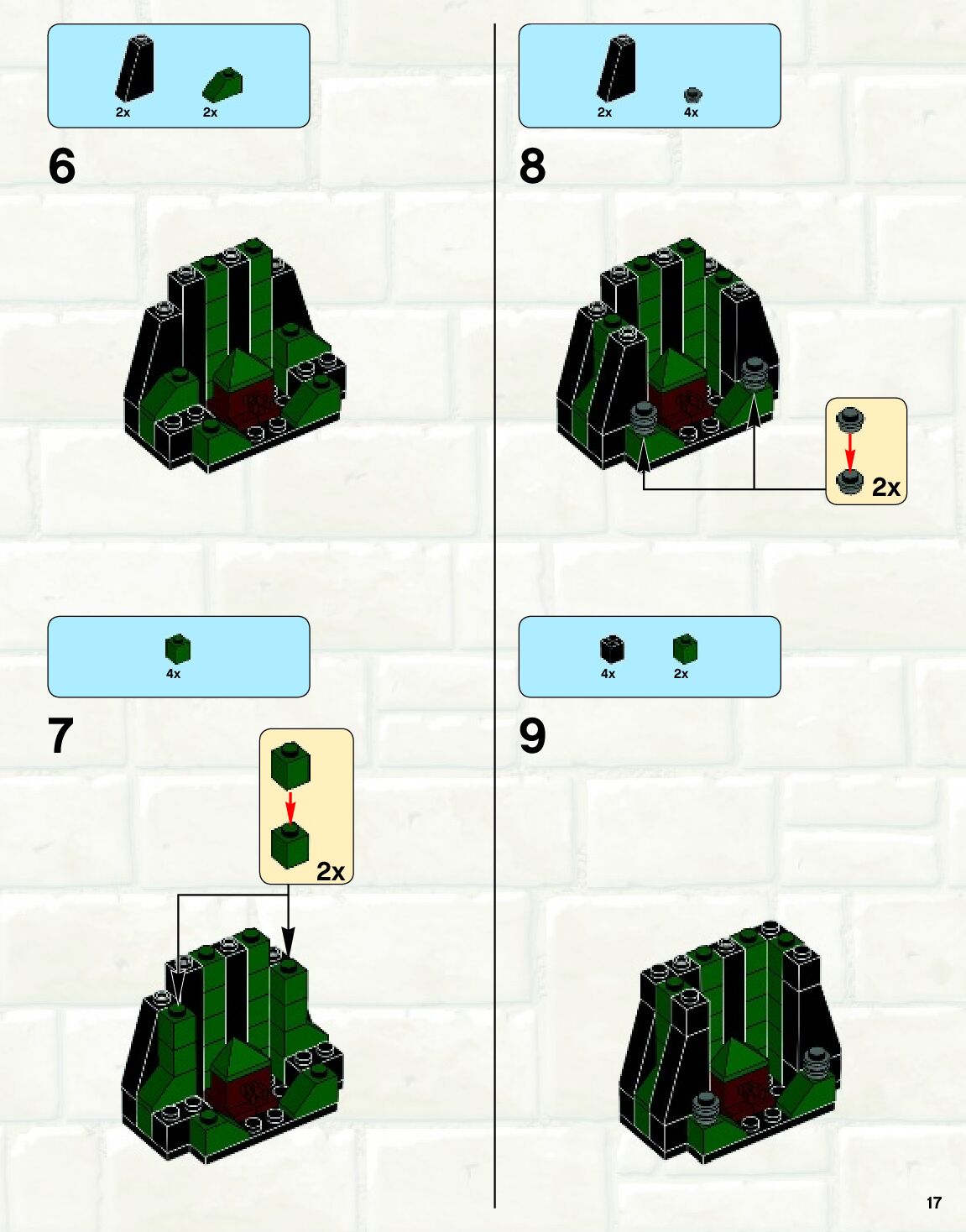 2x 2x

6

4x

7

2x

2x 4x

8

2x

4x 2x

9

17