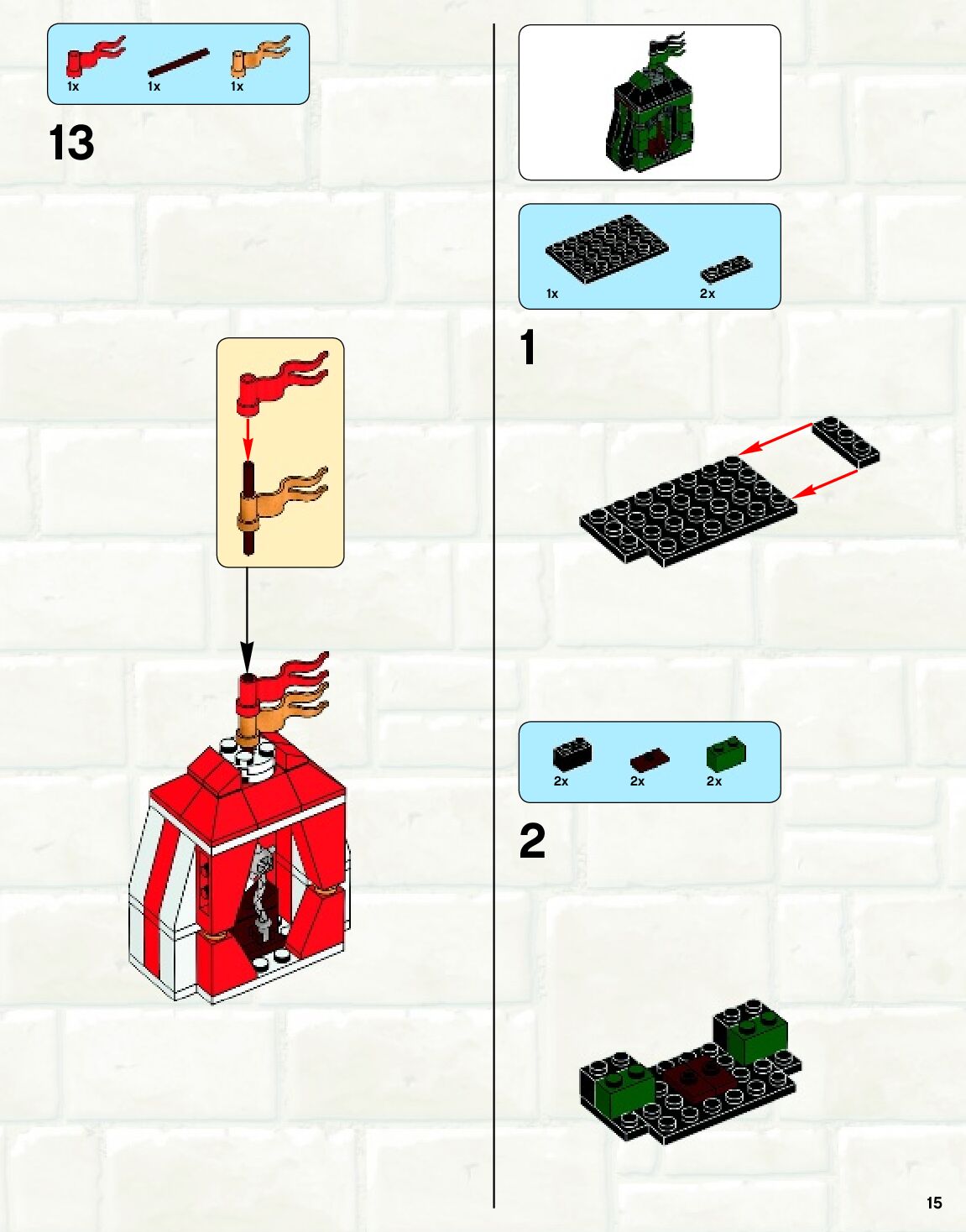 1x 1x 1x

13

1x 2x

1

2x 2x 2x

2

15