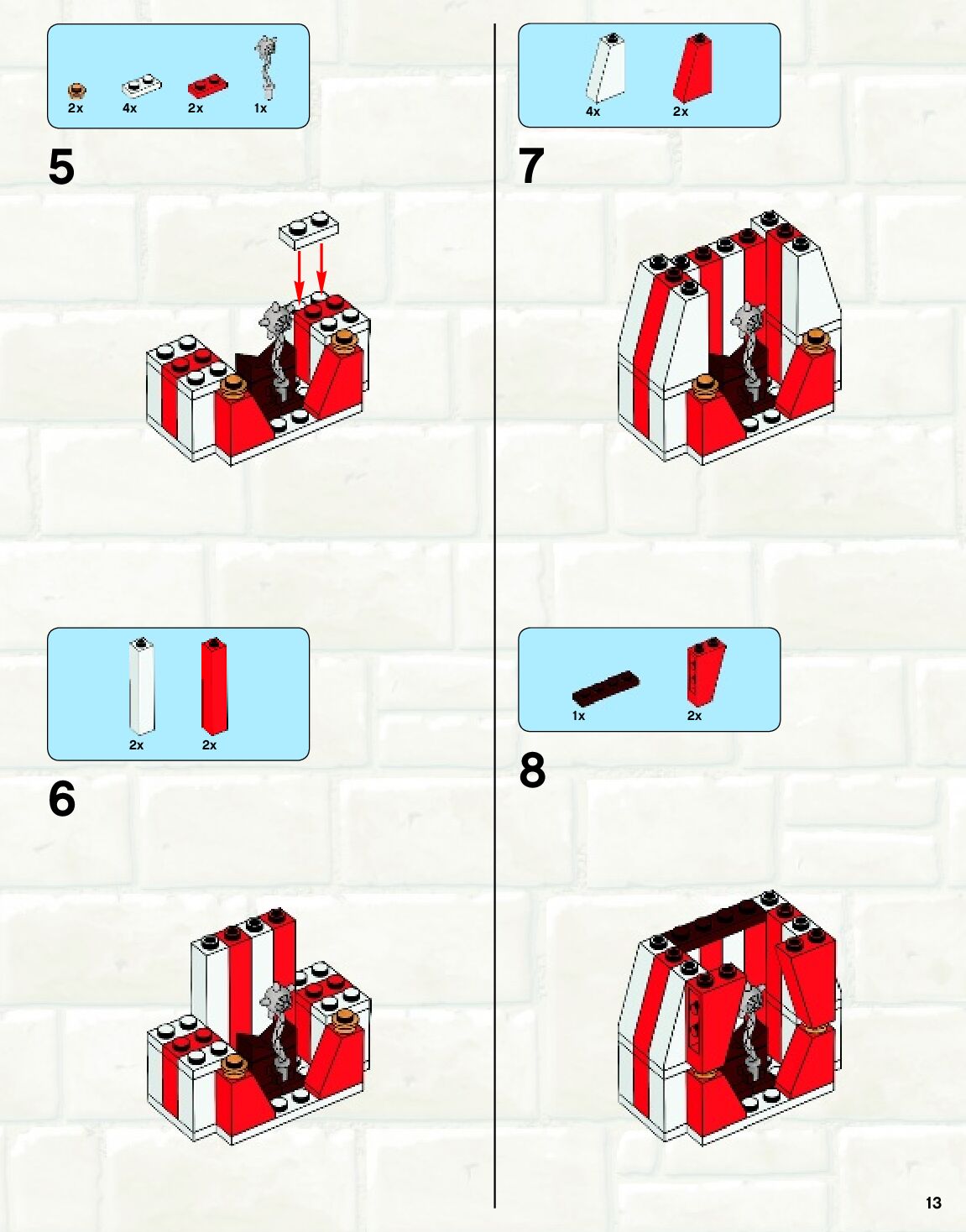 2x 4x 2x 1x

5

2x 2x

6

4x 2x

7

1x 2x

8

13