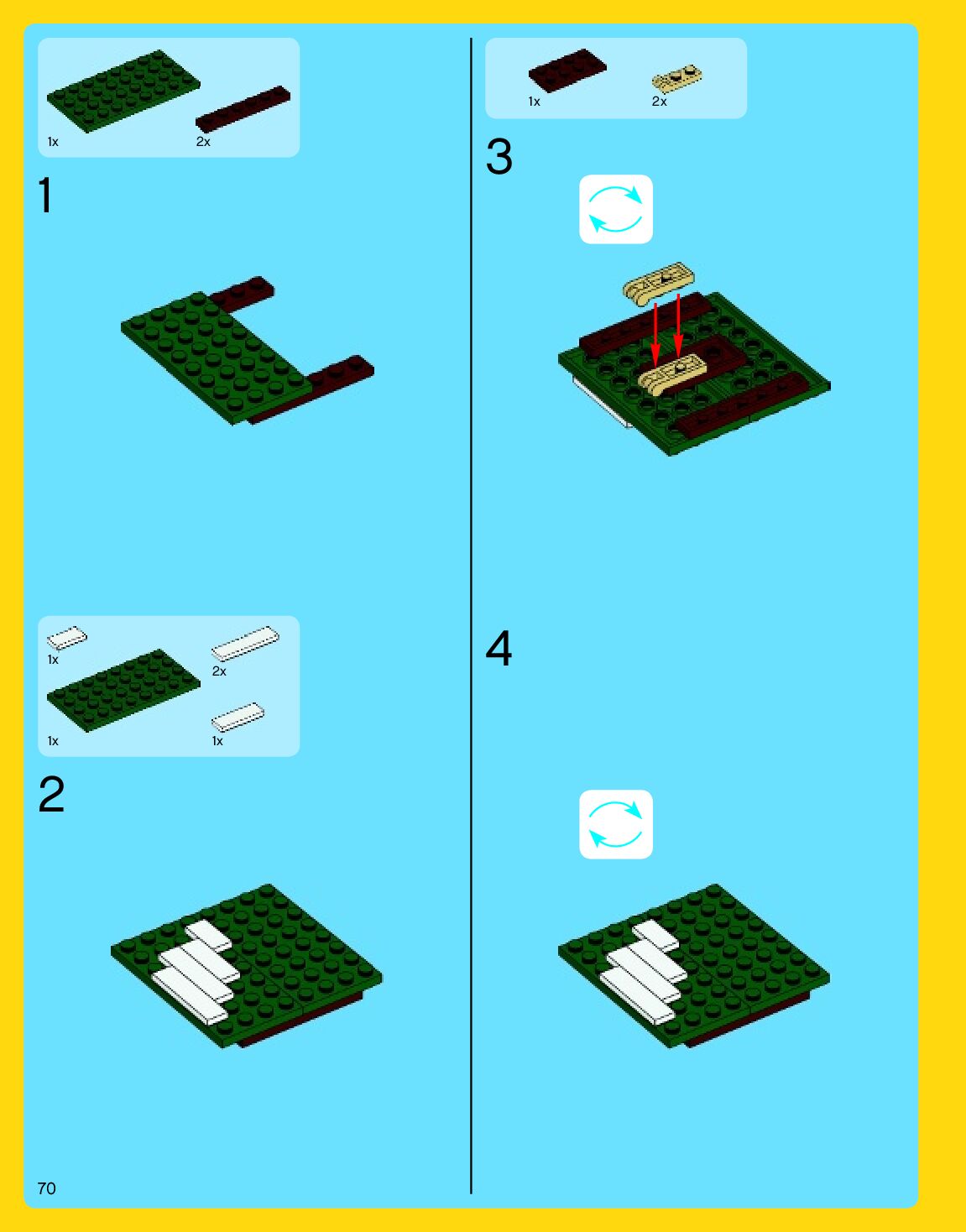 1x
2x

1

1x
2x
1x
1x

2

70

1x
2x

3

4