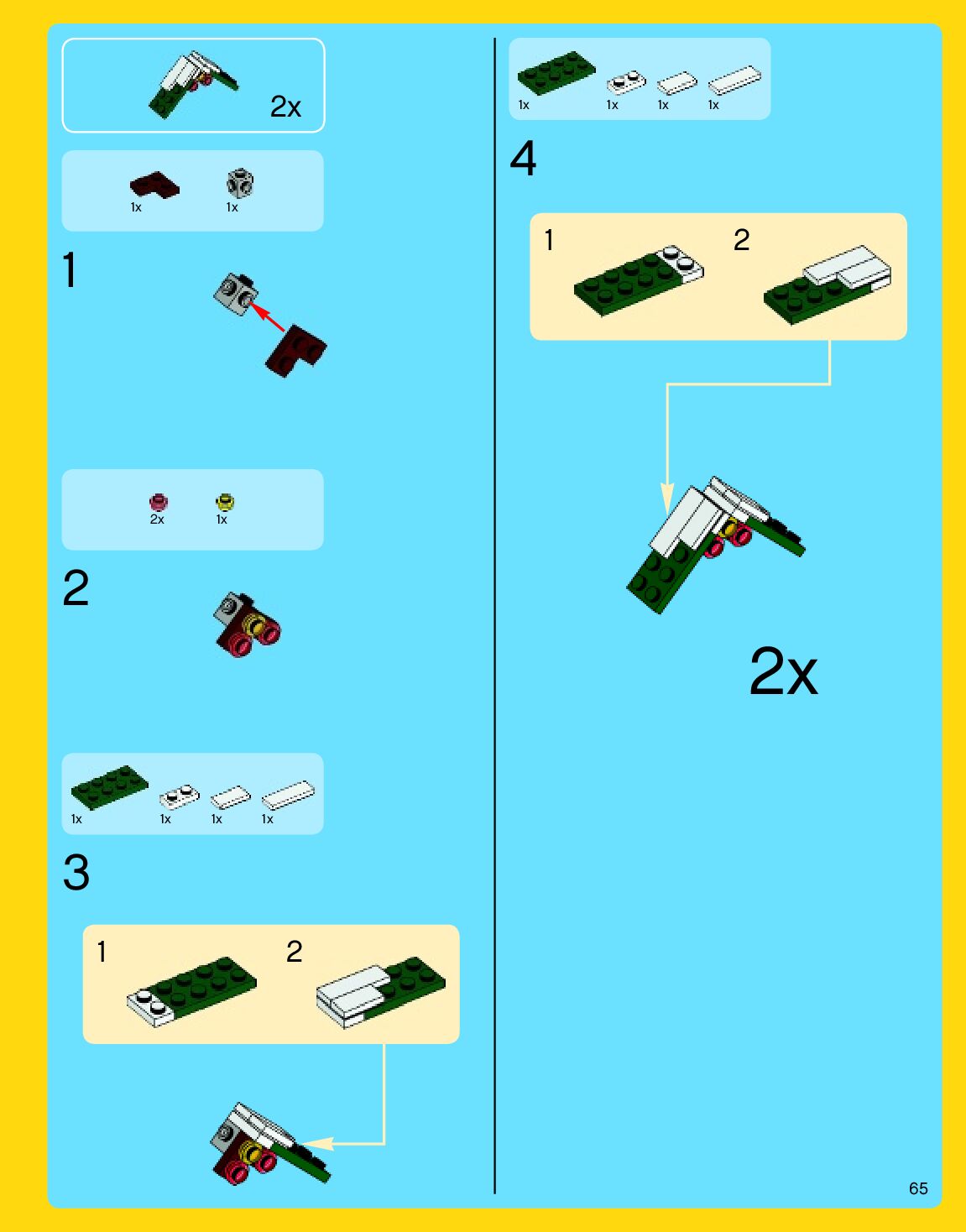 2x

1x 1x

1

2x 1x

2

1x 1x 1x 1x

3

1 2

1x 1x 1x 1x

4

1 2

2x

65