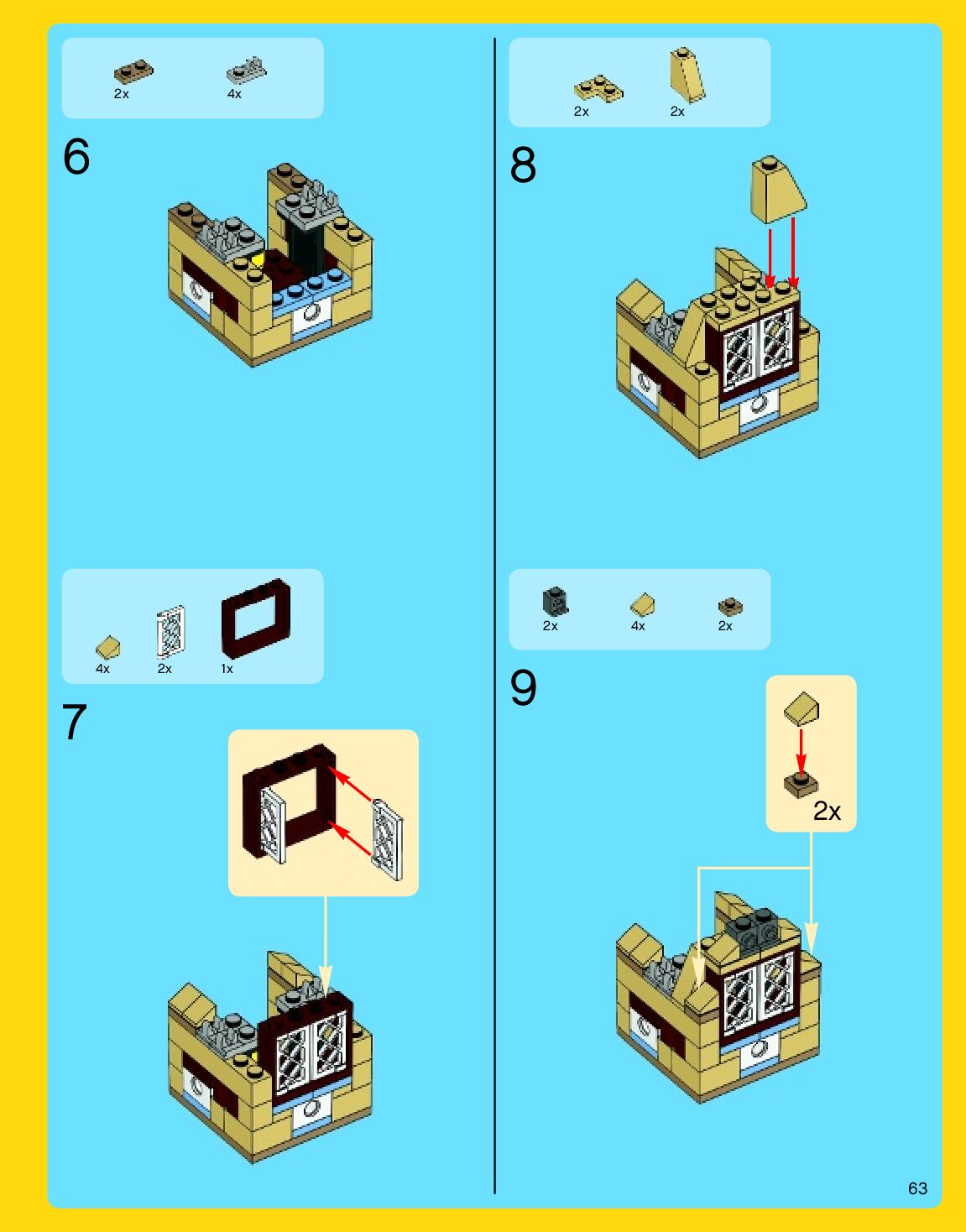 2x 4x

6

4x 2x 1x

7

2x 2x

8

2x 4x 2x

9

2x

63