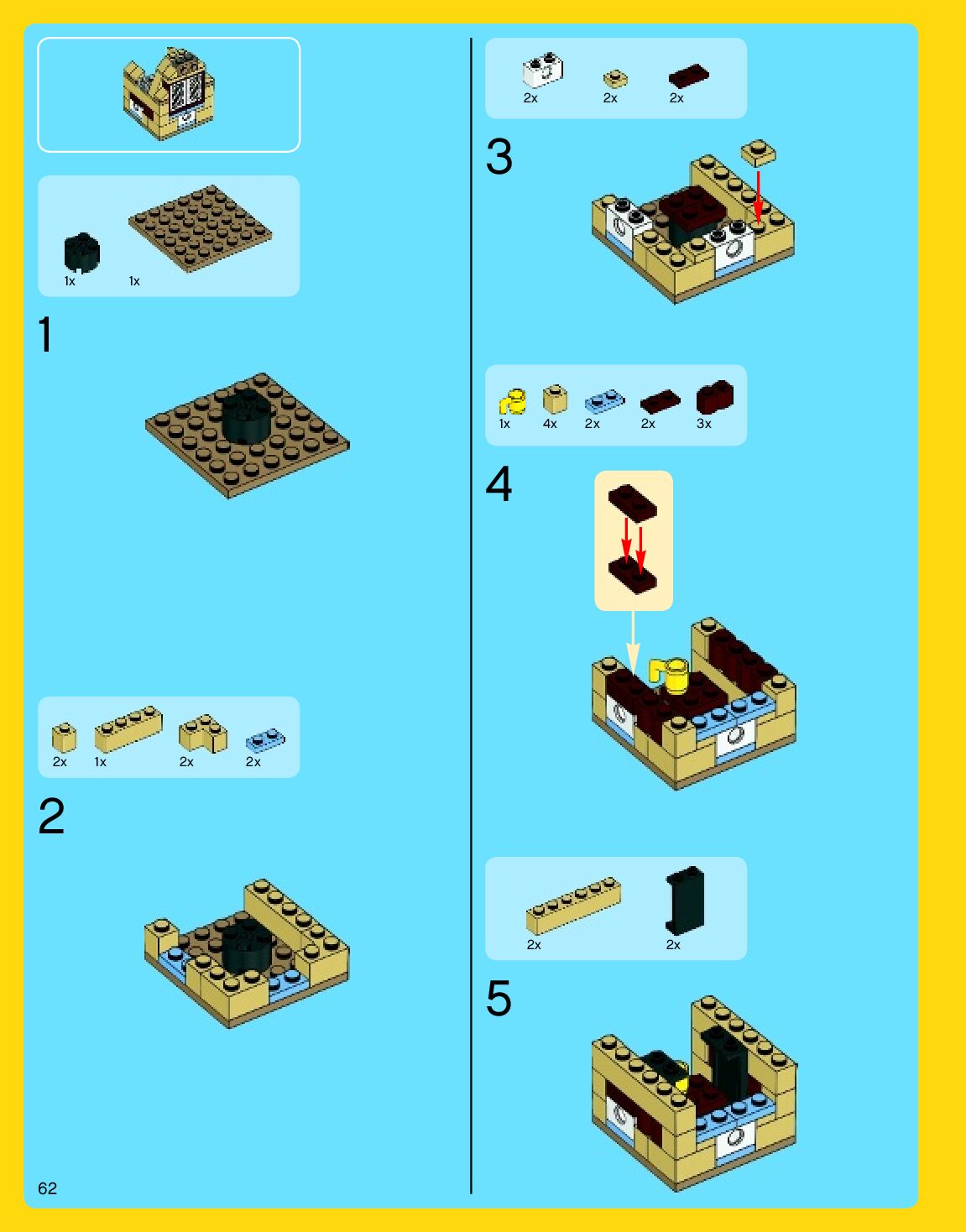 1x 1x

1

2x 1x 2x 2x

2

62

2x 2x 2x

3

1x 4x 2x 2x 3x

4

2x 2x

5