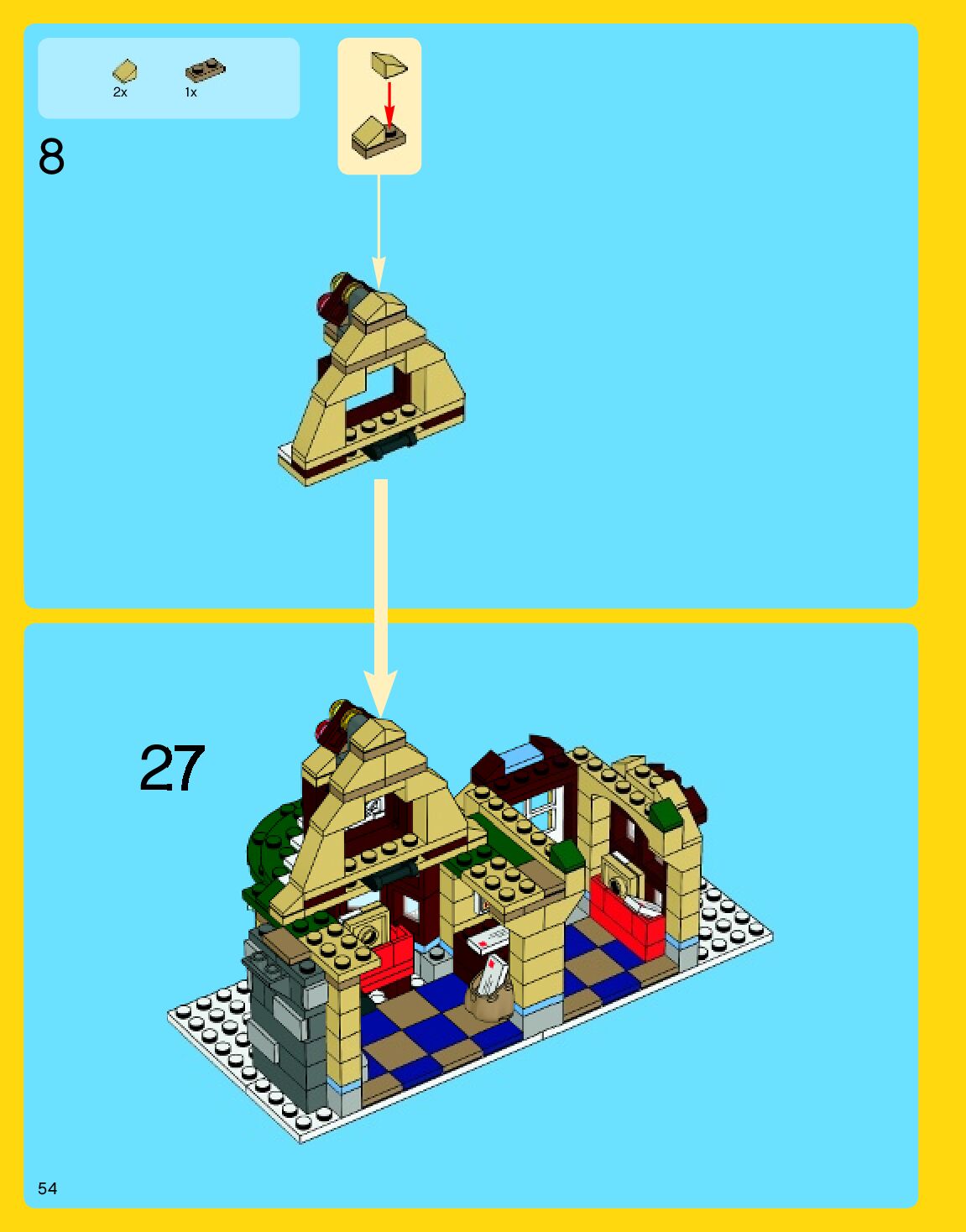 2x 1x

8

27

54