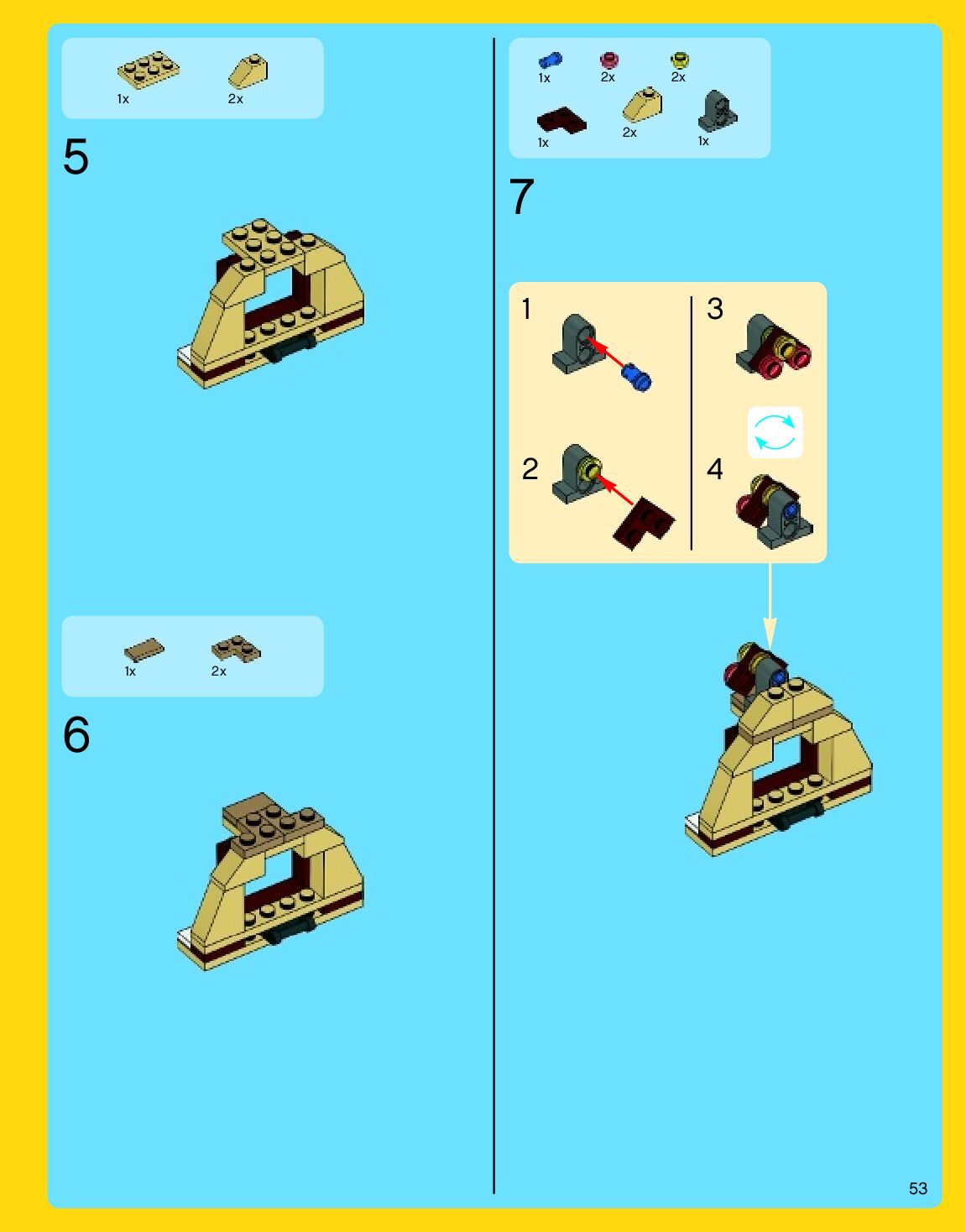 1x 2x

5

1x 2x

6

1x 2x 2x

1x 2x 1x

7

1

2

3

4

53