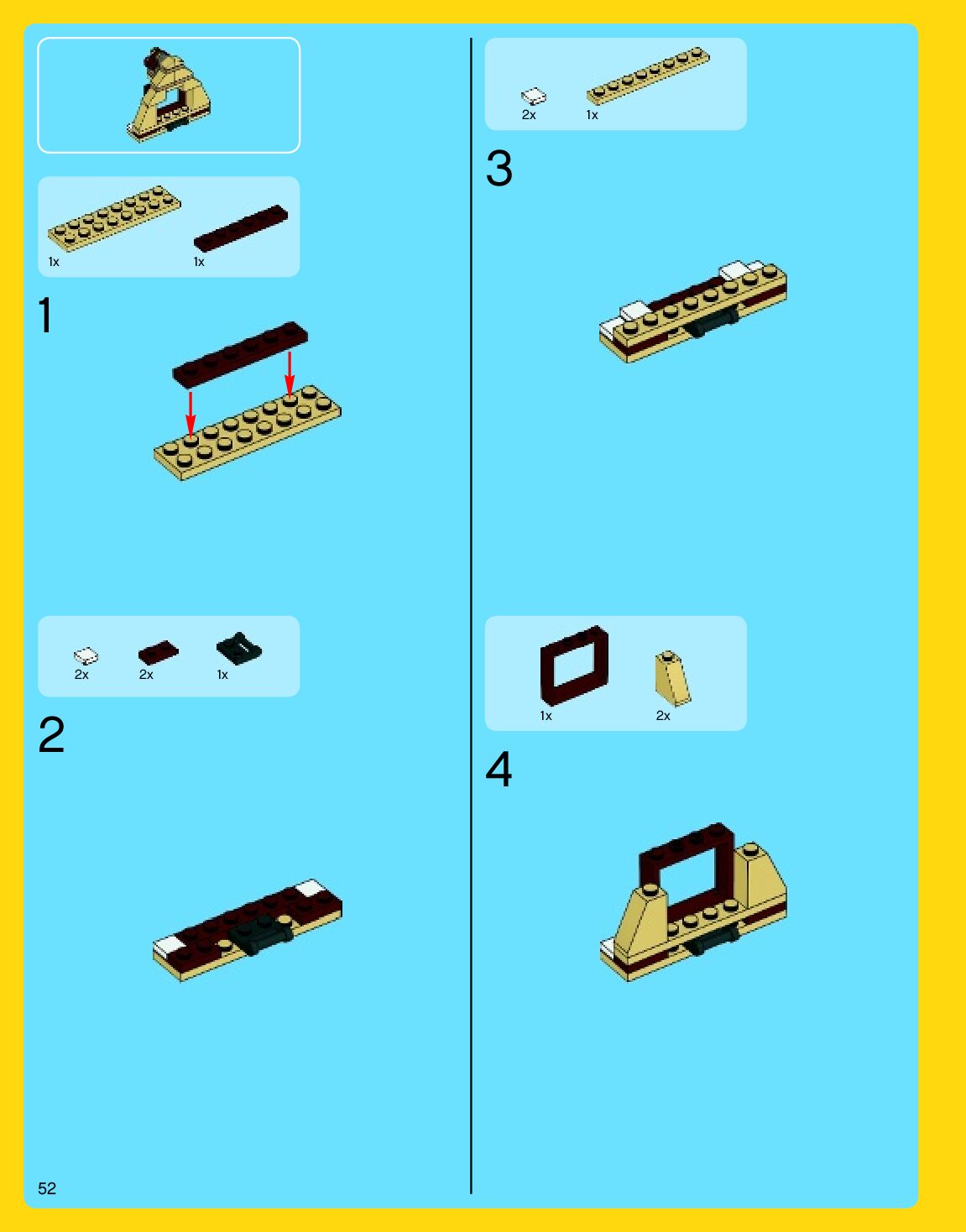 1x 1x

1

2x 2x 1x

2

2x 1x

3

1x 2x

4

52