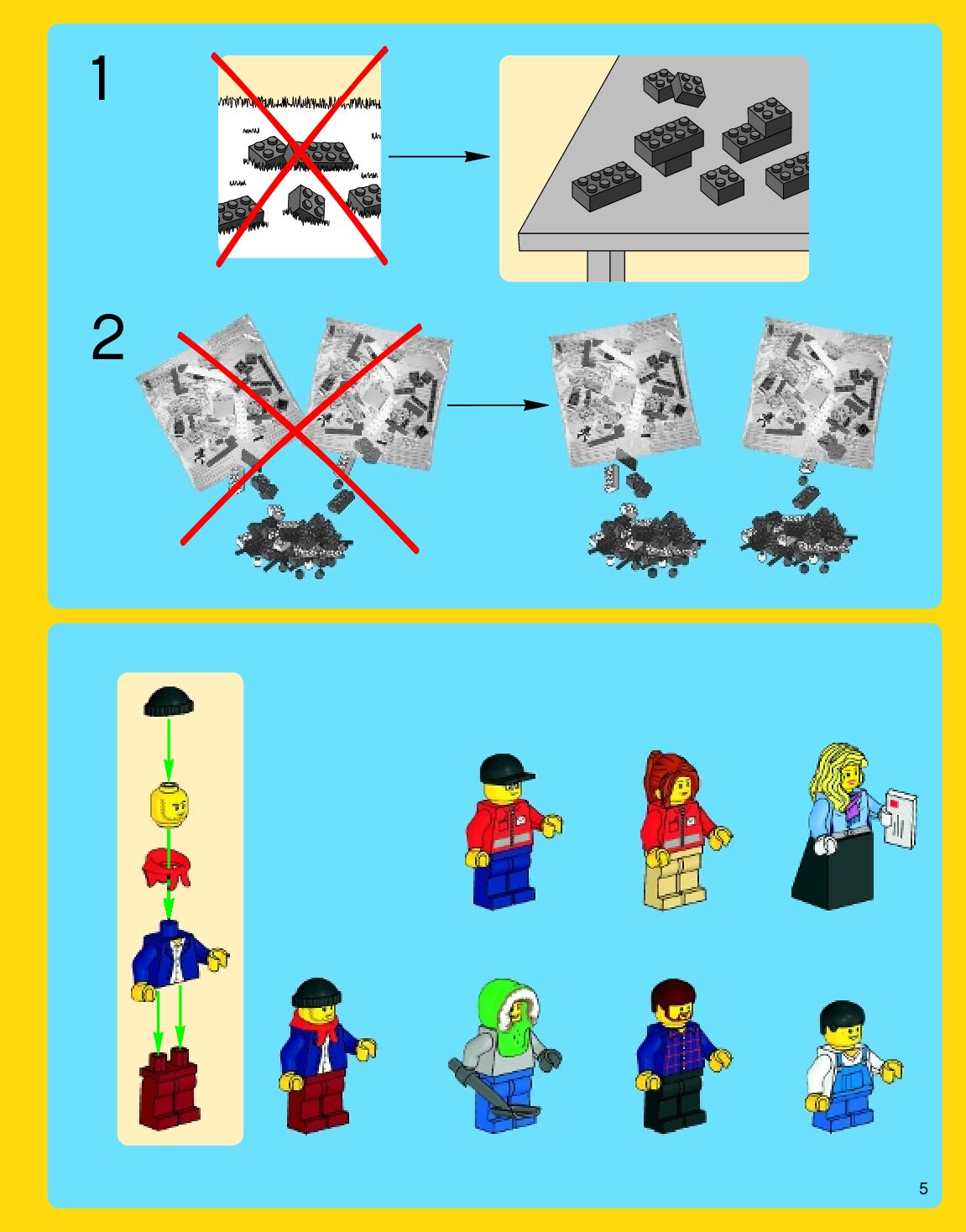 1

2

5