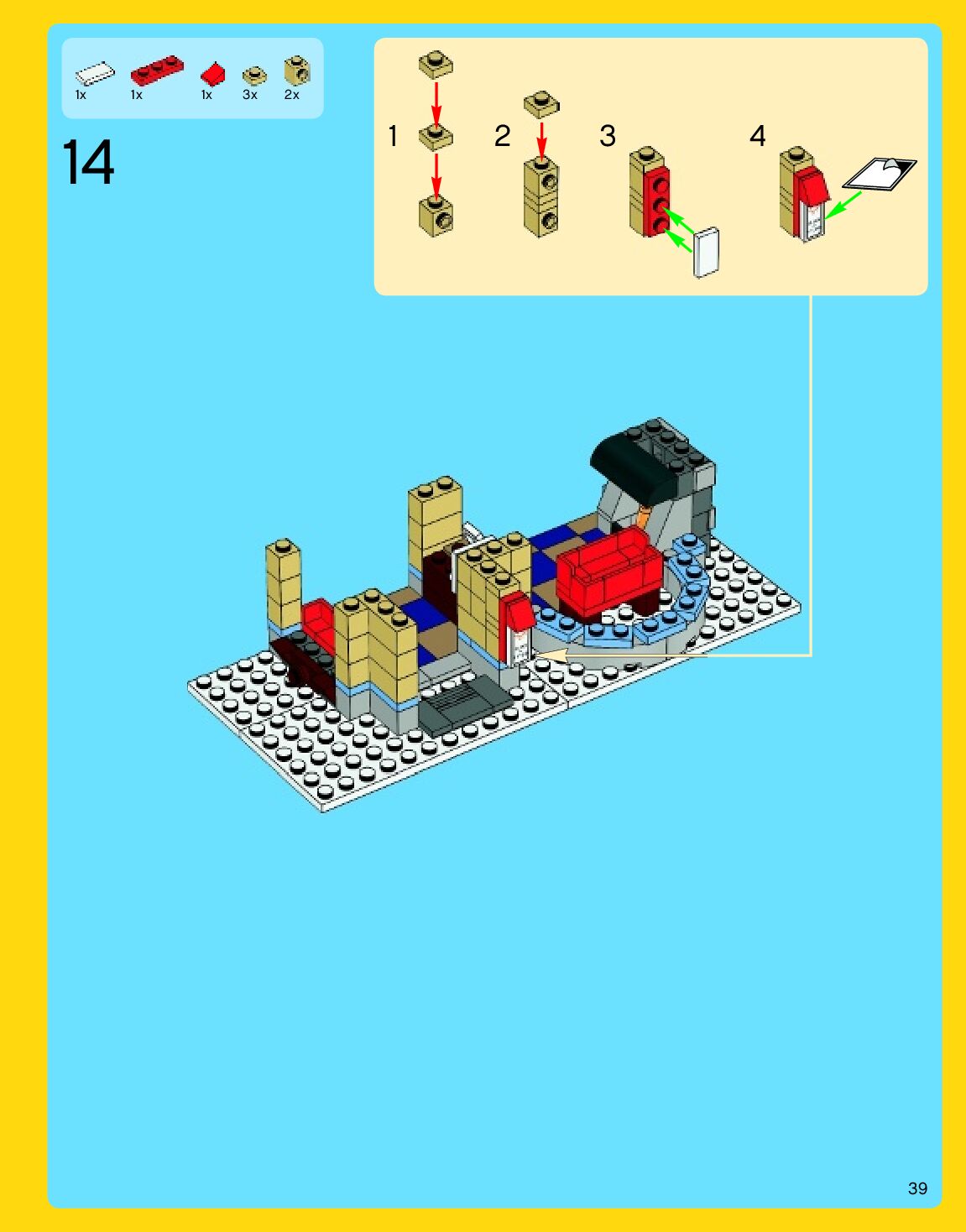 1x 1x 1x 3x 2x

14

1

2

3

4

39