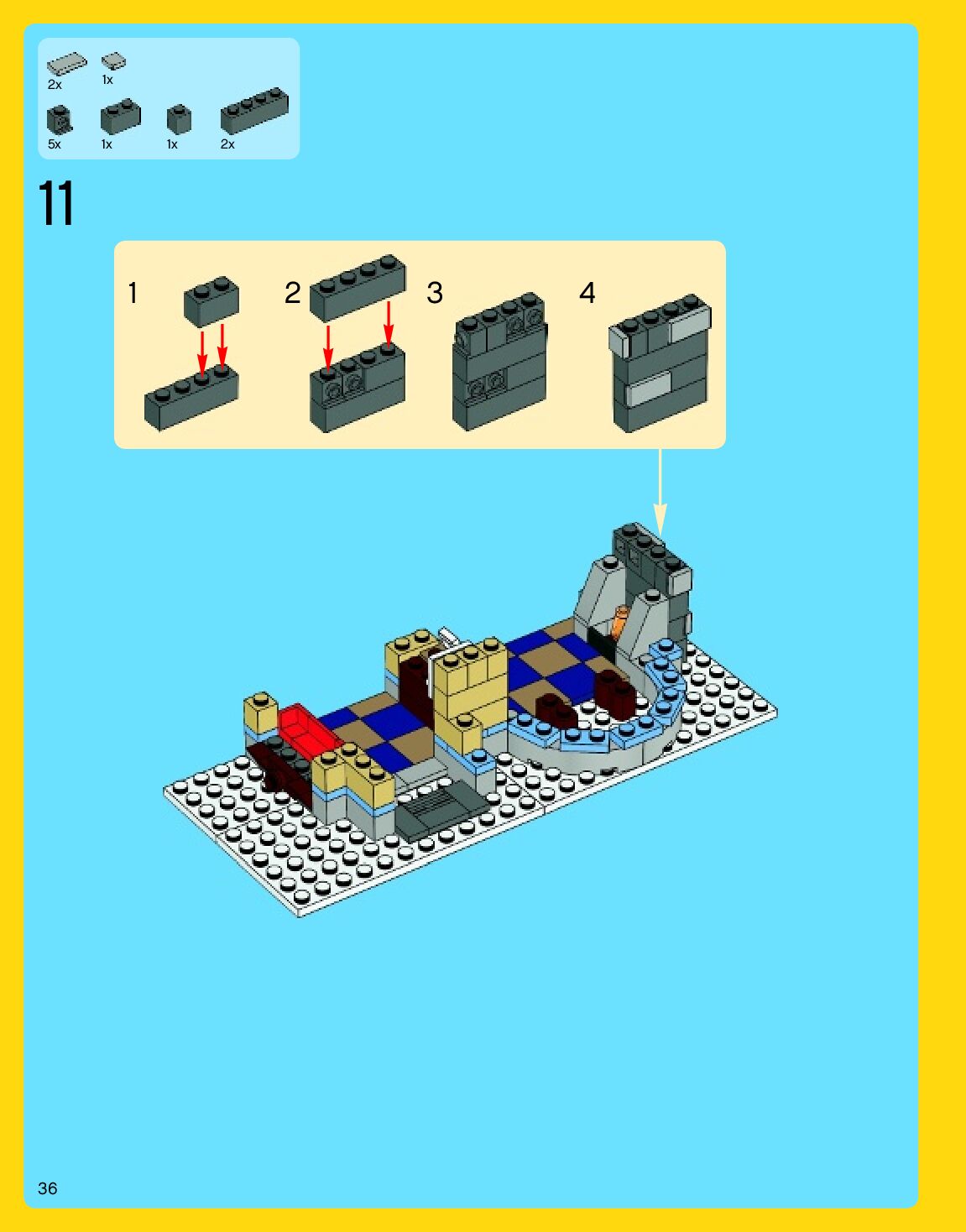 2x
1x
5x
1x
1x
2x

11

1
2
3
4

36