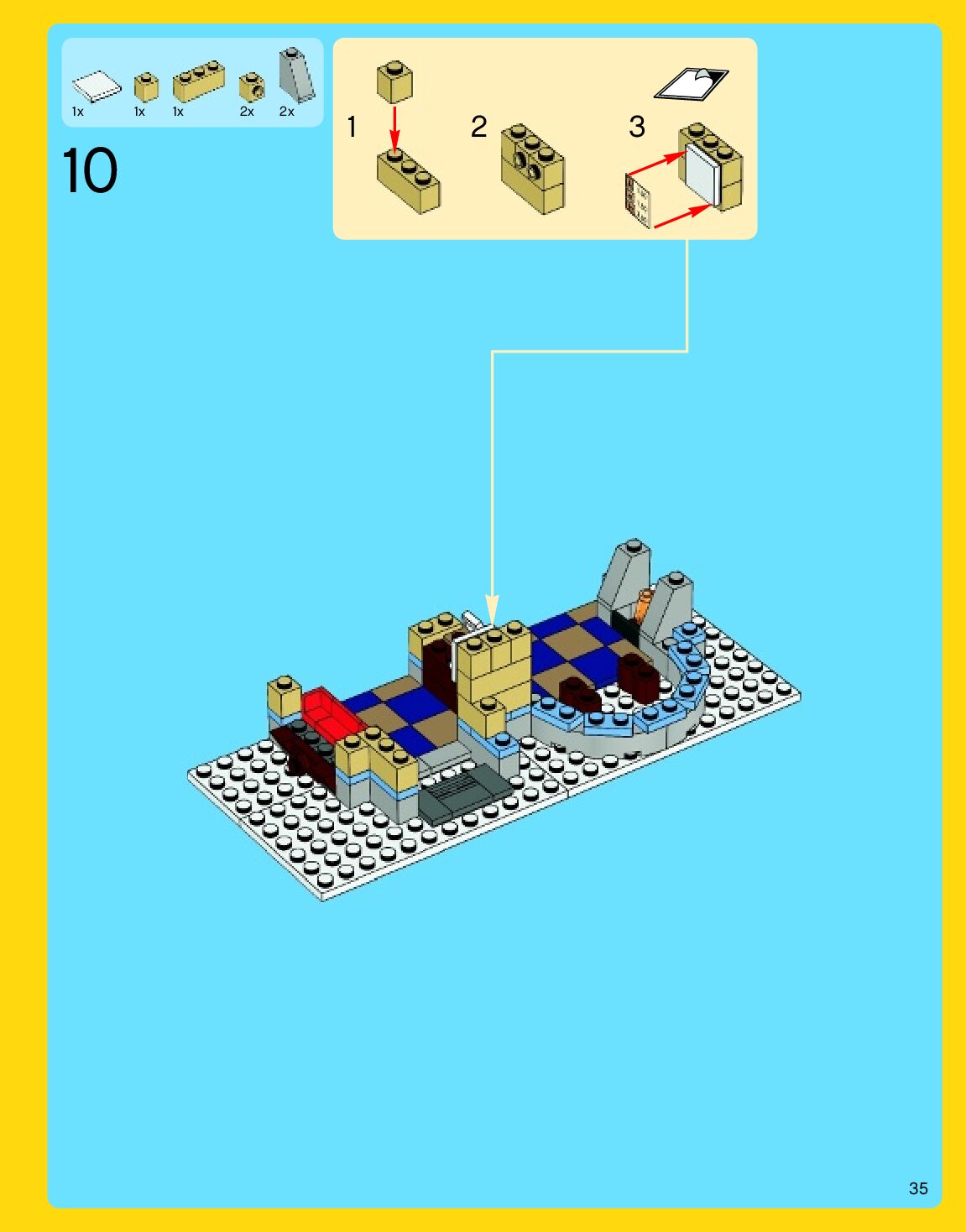 1x 1x 1x 2x 2x

10

1

2

3

35