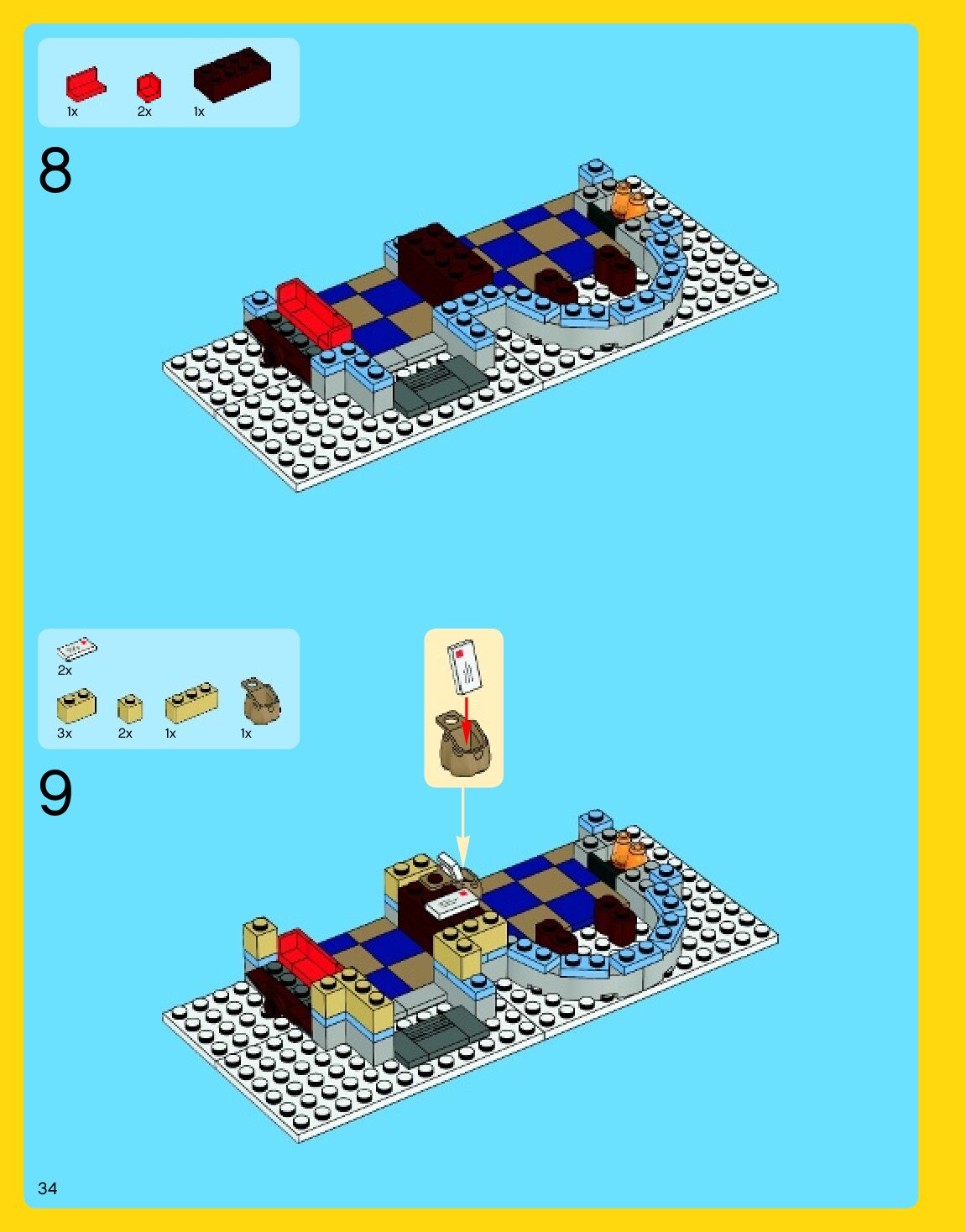 1x 2x 1x

8

2x

3x 2x 1x 1x

9

34