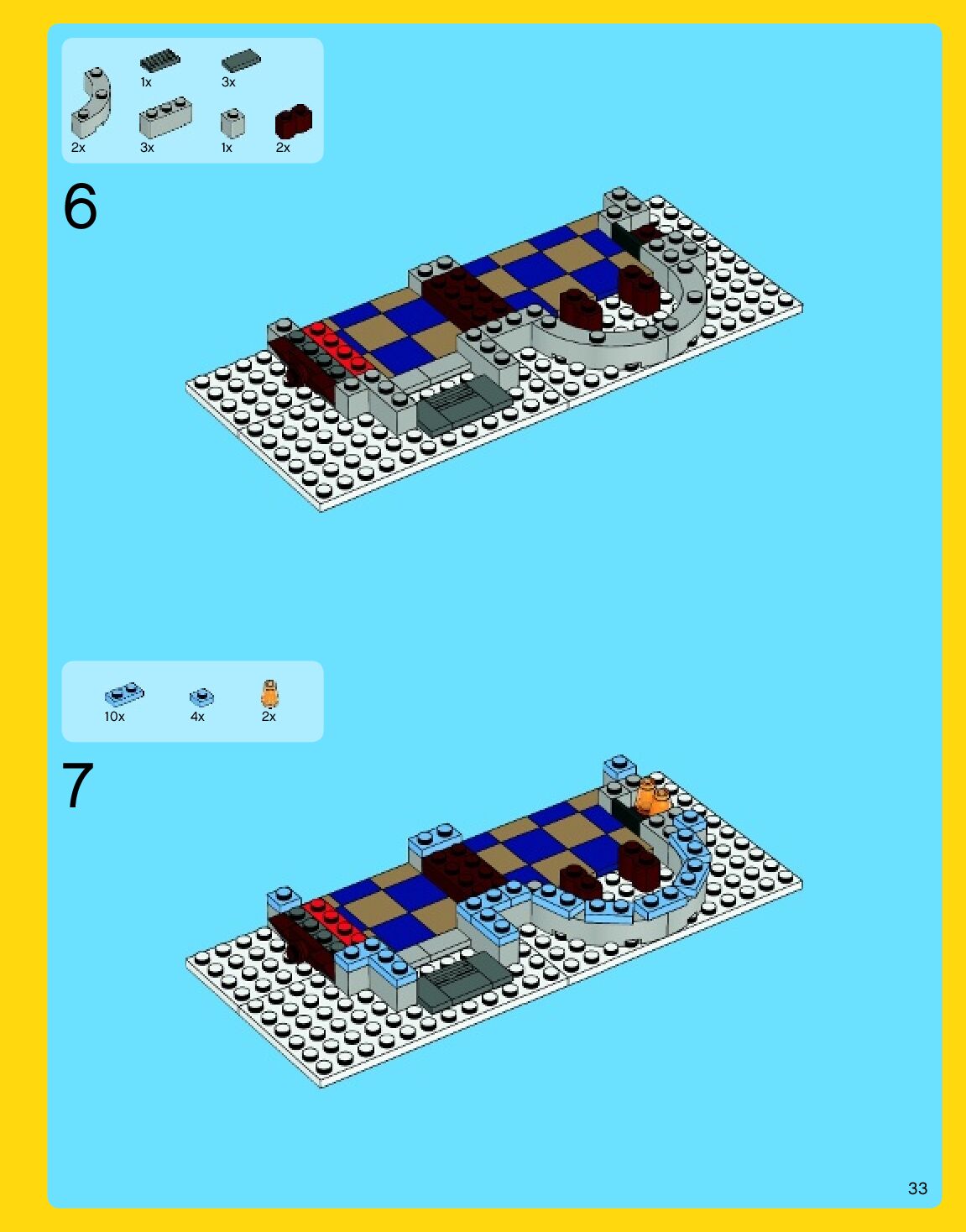 1x 3x

2x 3x 1x 2x

6

10x 4x 2x

7

33