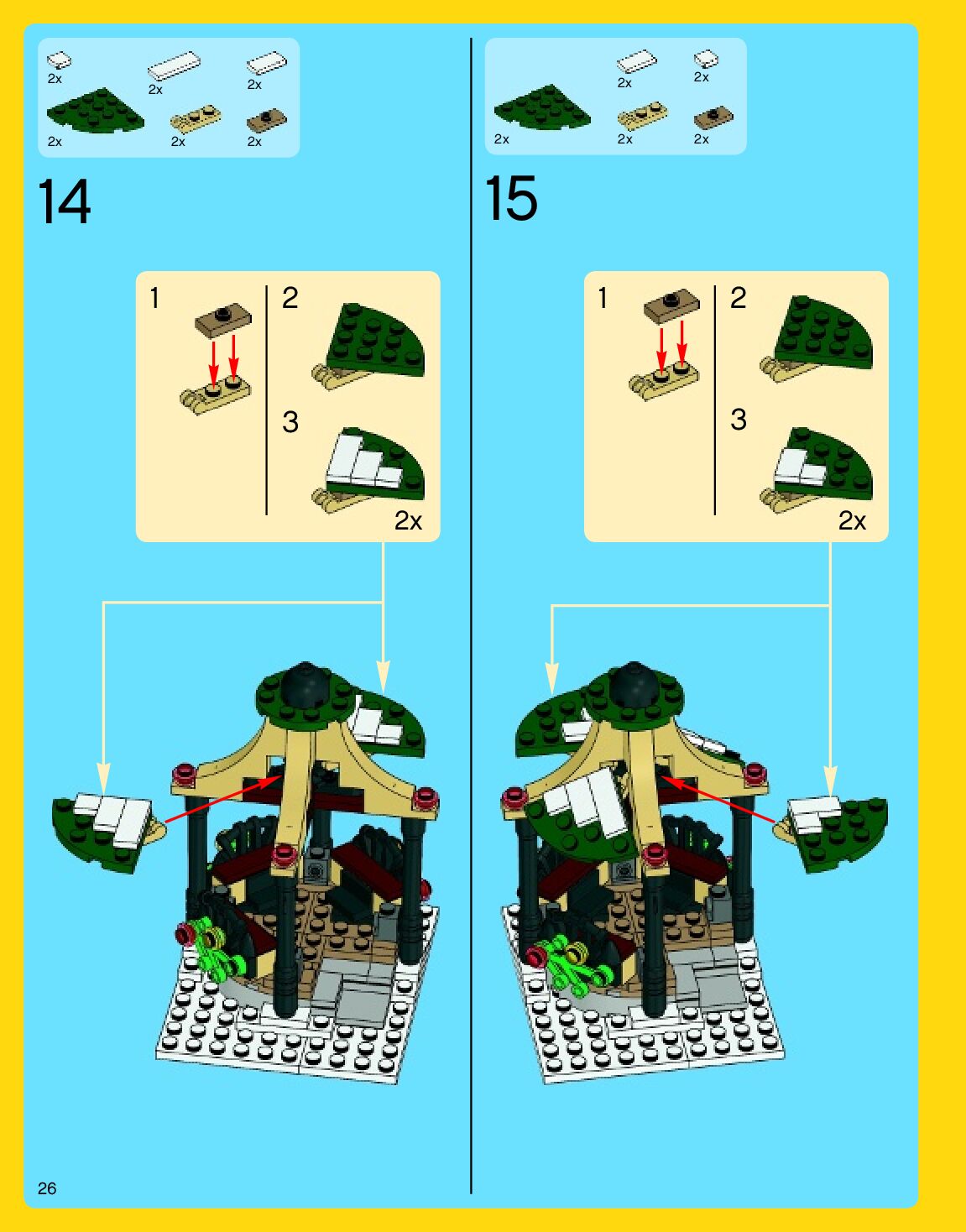 2x
2x
2x
2x
2x
2x

14

1
2
3
2x

2x
2x
2x
2x
2x

15

1
2
3
2x

26