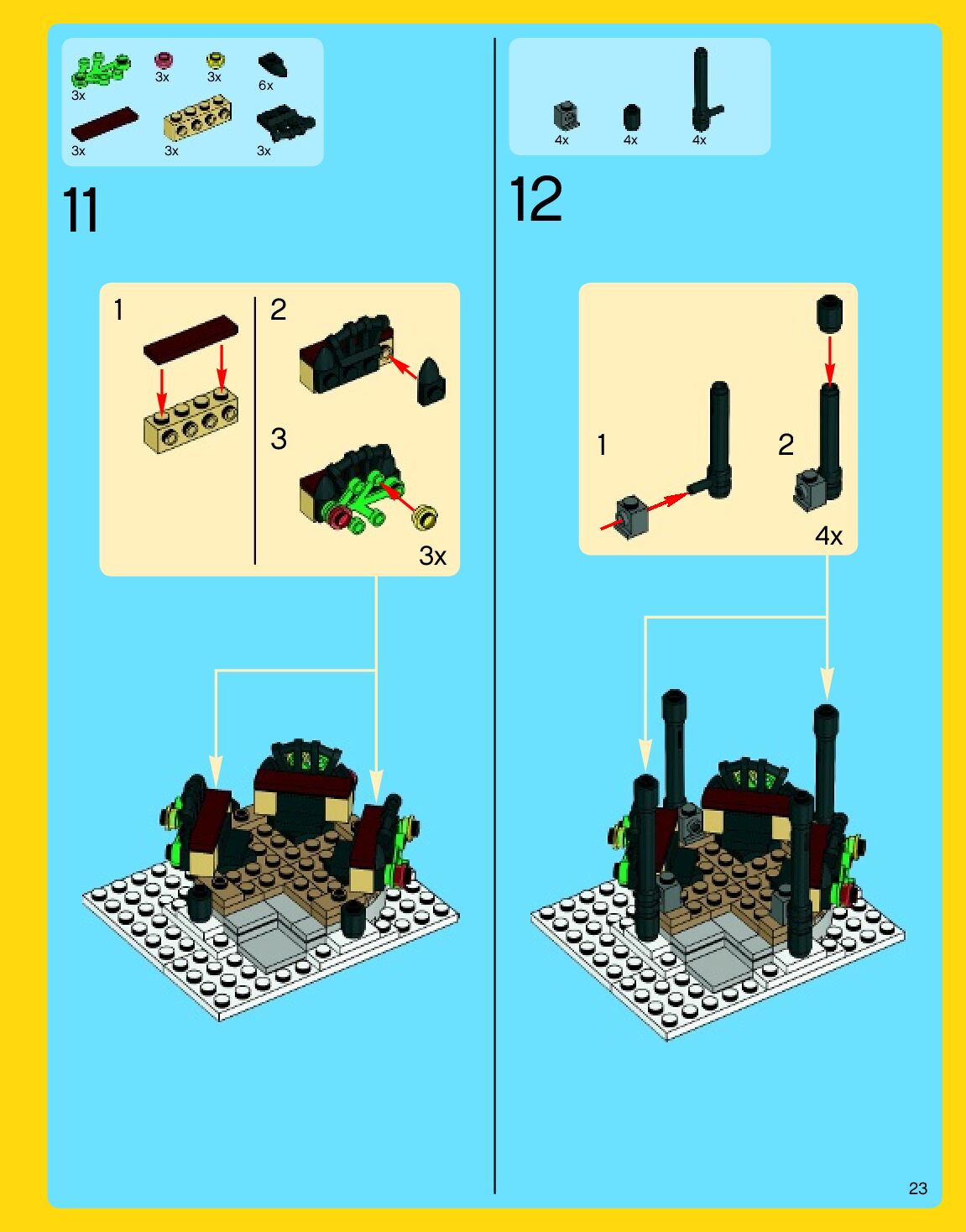 3x
3x
3x
6x
3x
3x
3x

11

1
2
3
3x

4x
4x
4x

12

1
2
4x

23