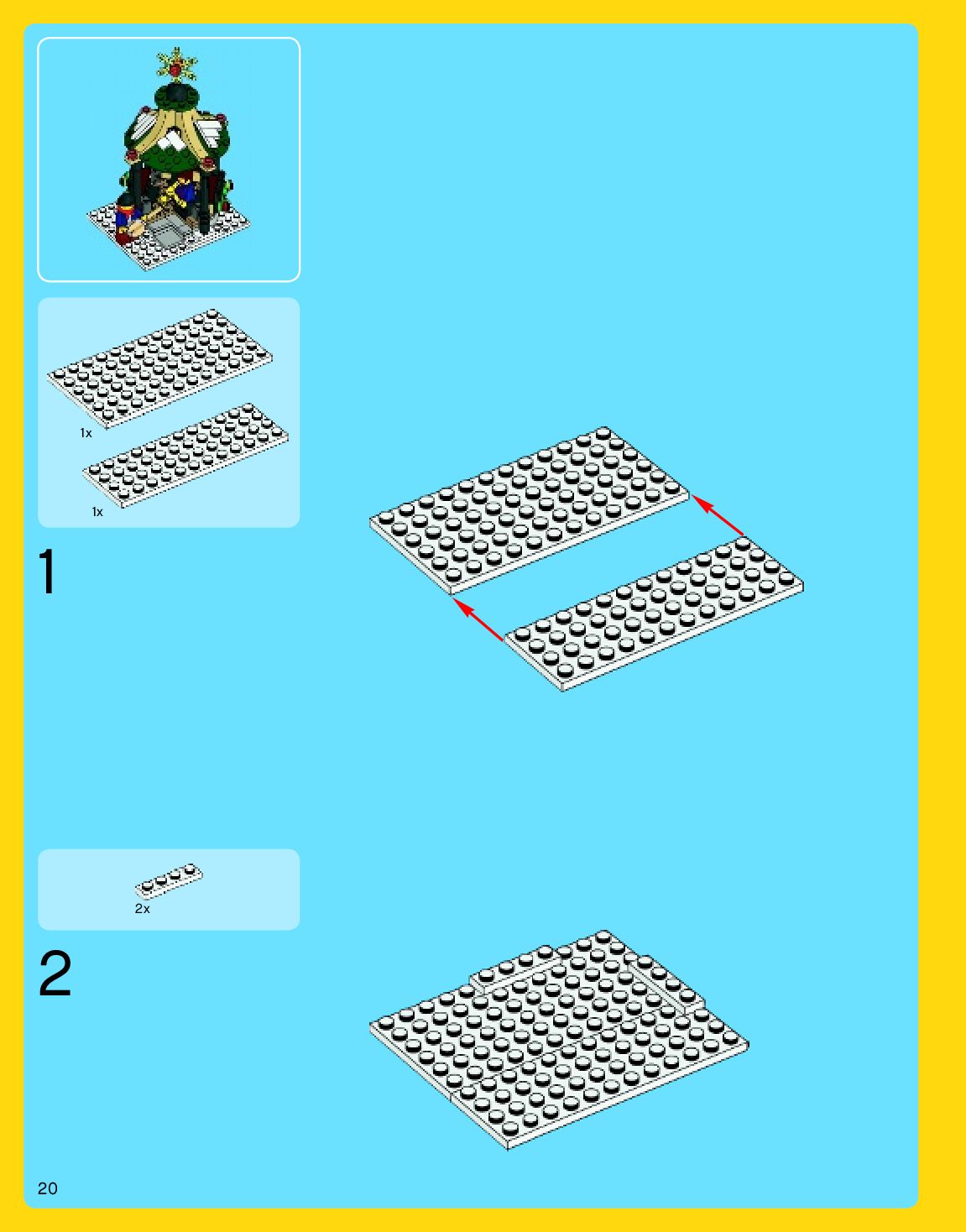 1x

1x

1

2x

2

20