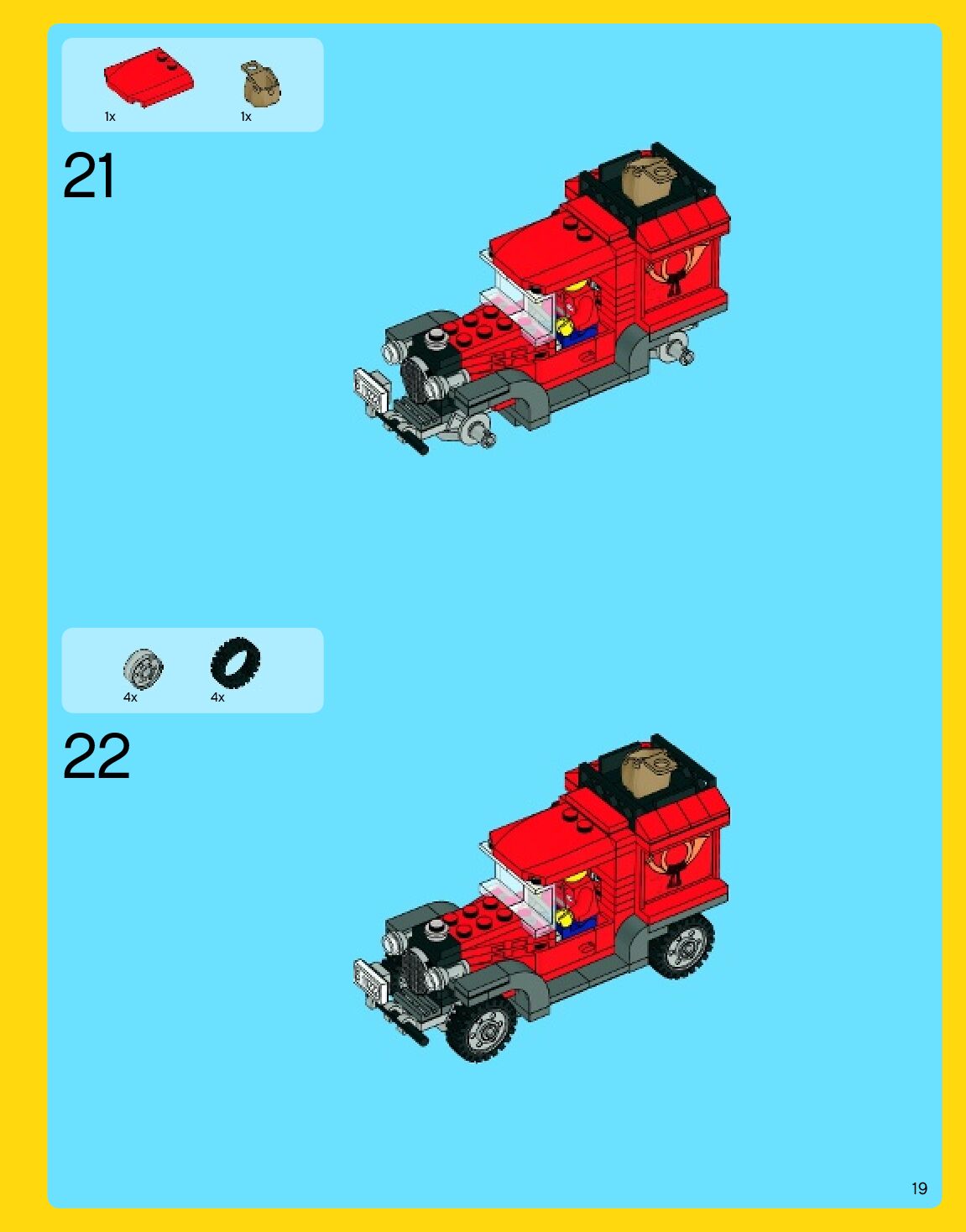 1x 1x

21

4x 4x

22

19