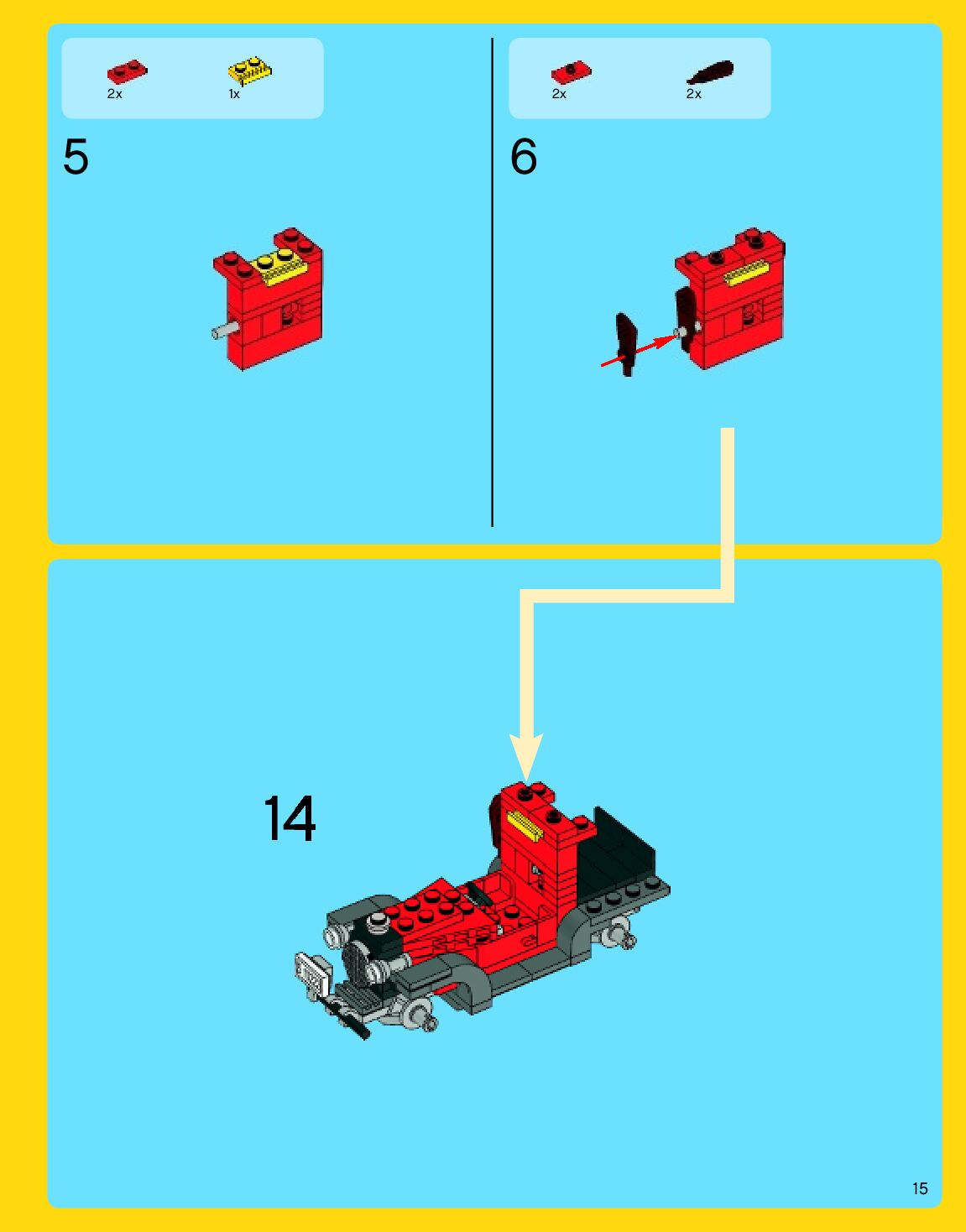 2x 1x

5

2x 2x

6

14

15