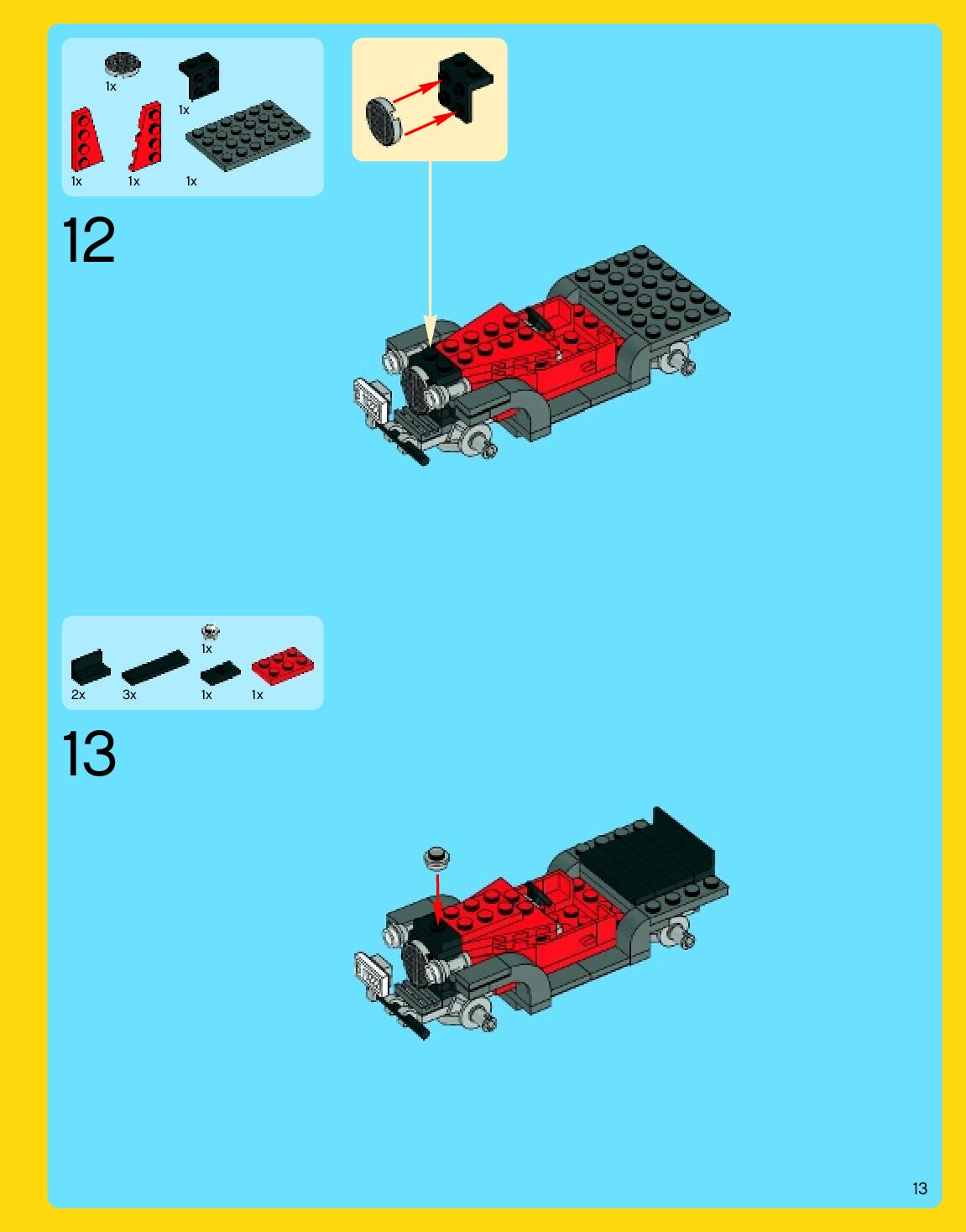 1x
1x
1x
1x
1x

12

1x
2x
3x
1x
1x

13

13