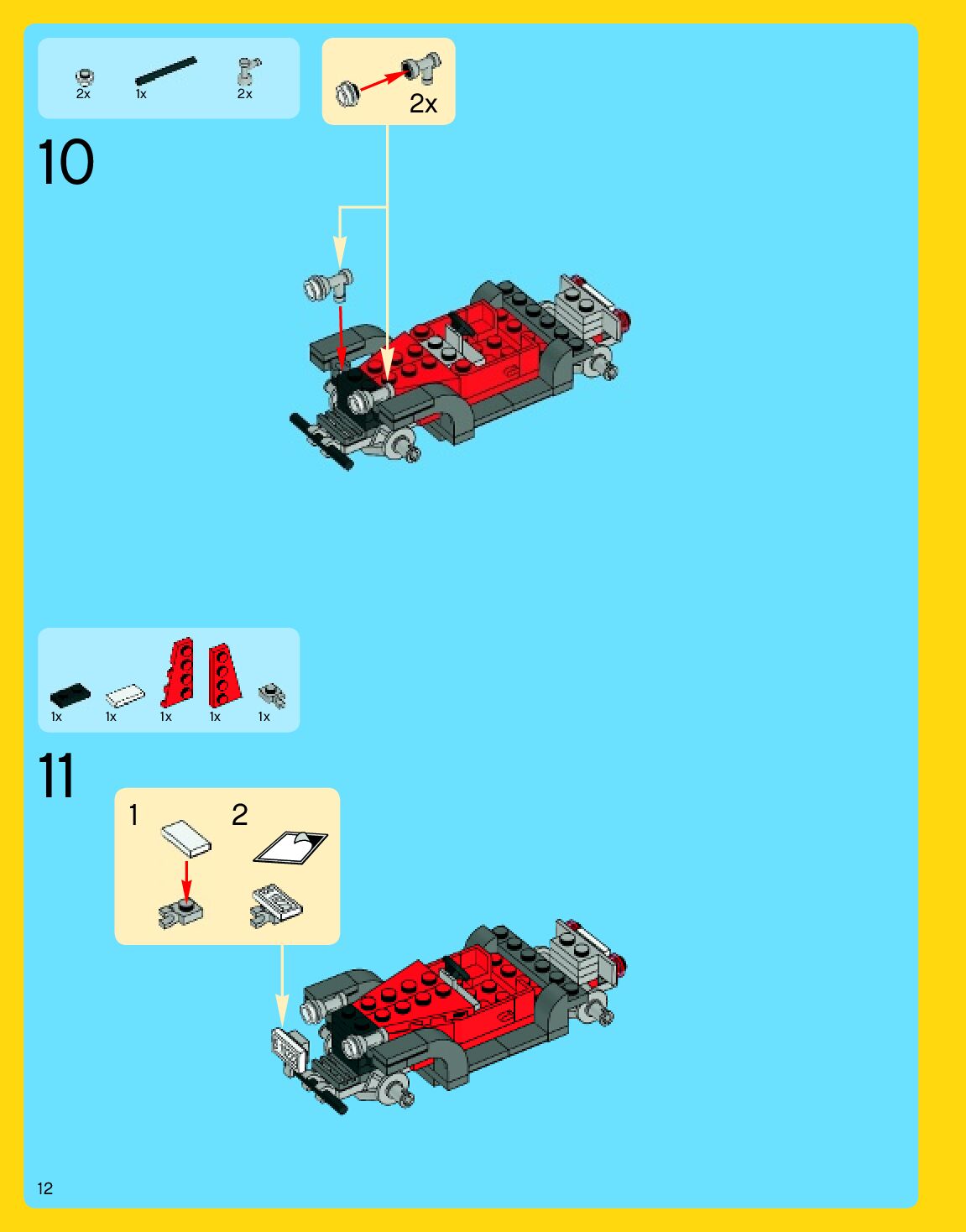 2x 1x 2x

2x

10

1x 1x 1x 1x 1x

11

1 2

12