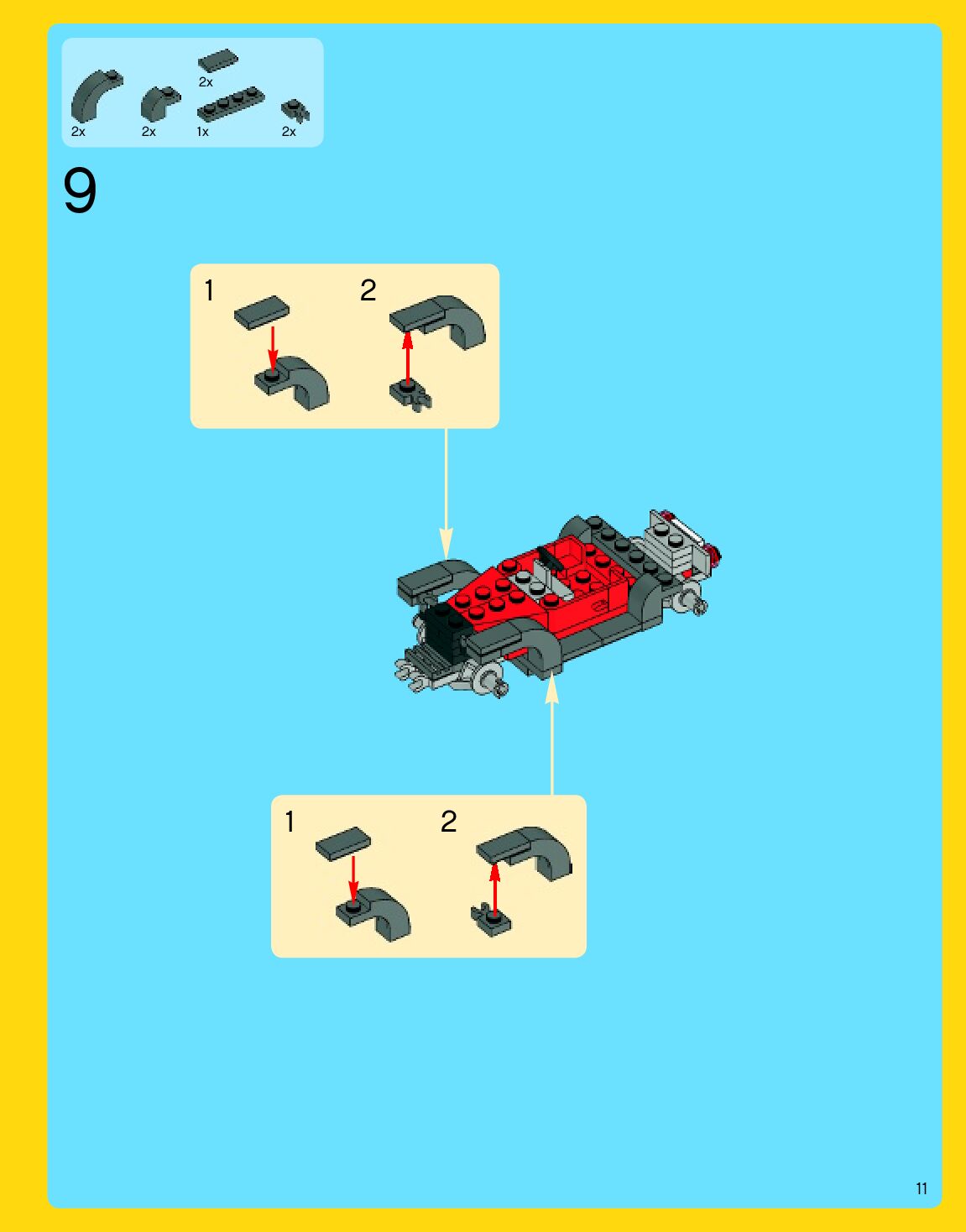 2x
2x
2x
1x
2x

9

1
2

1
2

11